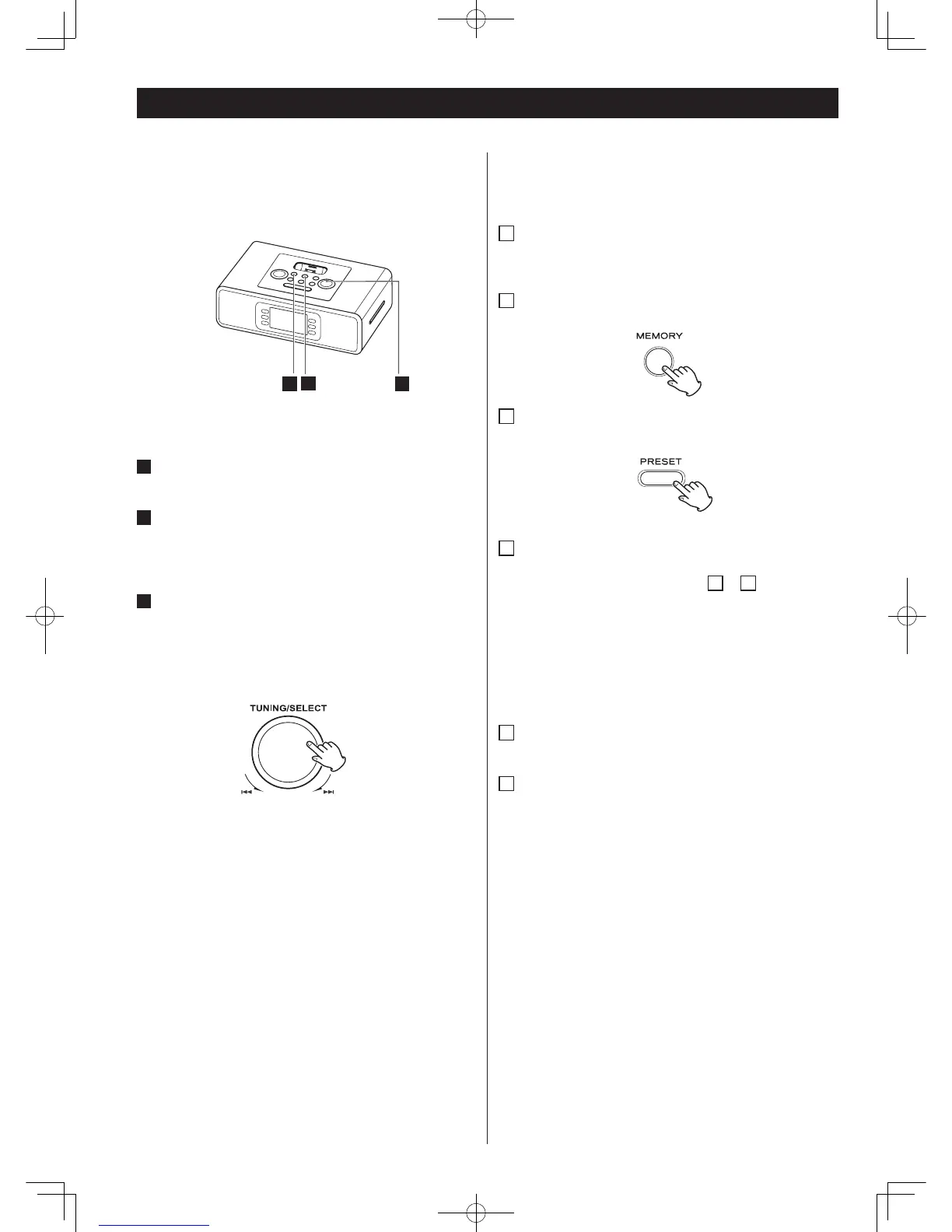 MEMORY

PRESET

TUNING/SELECT