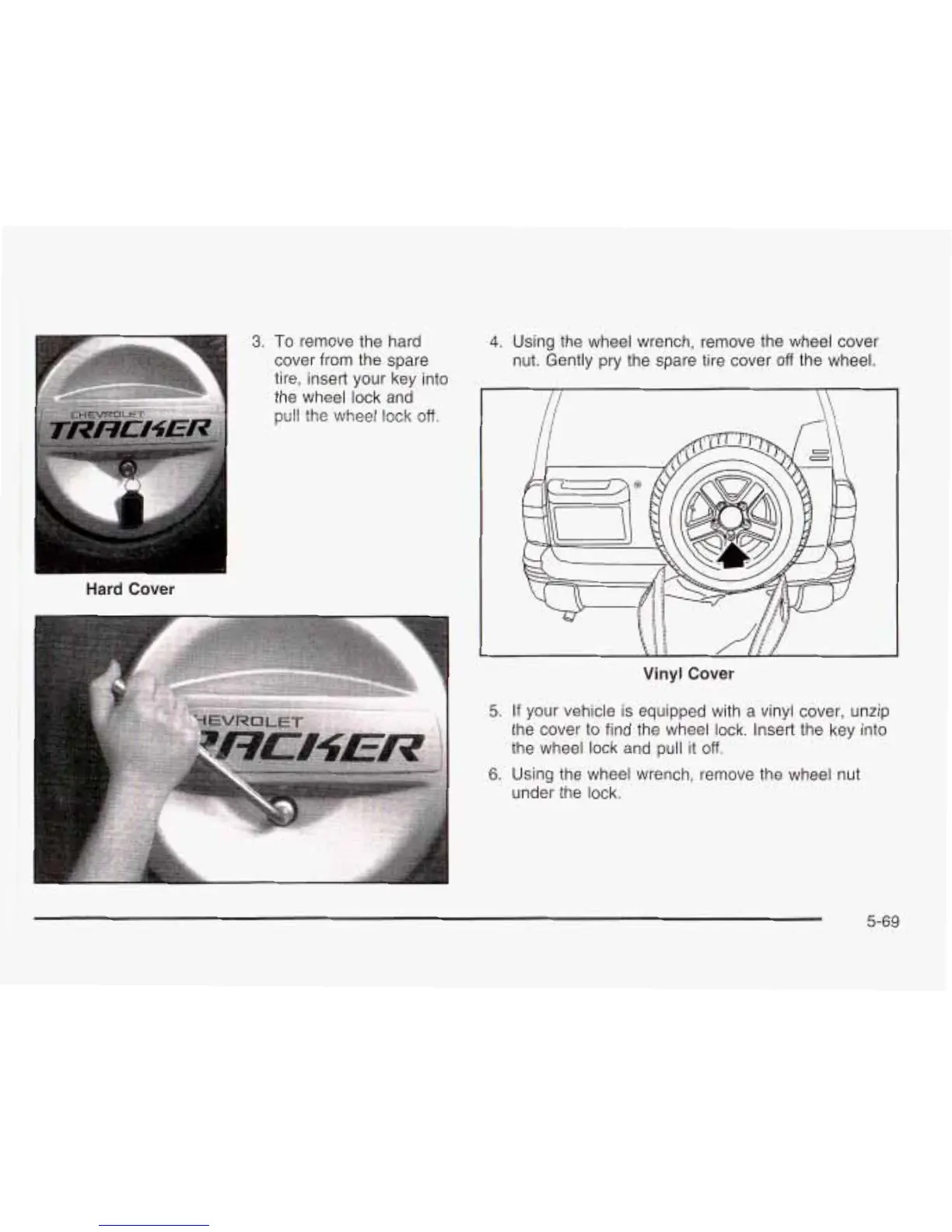 CHEVROLET
TRACKER

Hard Cover

3. To remove the hard cover from the spare tire, insert your key into the wheel lock and pull the wheel lock off.

HEVROLET
RACKER

4. Using the wheel wrench, remove the wheel cover nut. Gently pry the spare tire cover off the wheel.

Vinyl Cover

5. If your vehicle is equipped with a vinyl cover, unzip the cover to find the wheel lock. Insert the key into the wheel lock and pull it off.

6. Using the wheel wrench, remove the wheel nut under the lock.

5-69