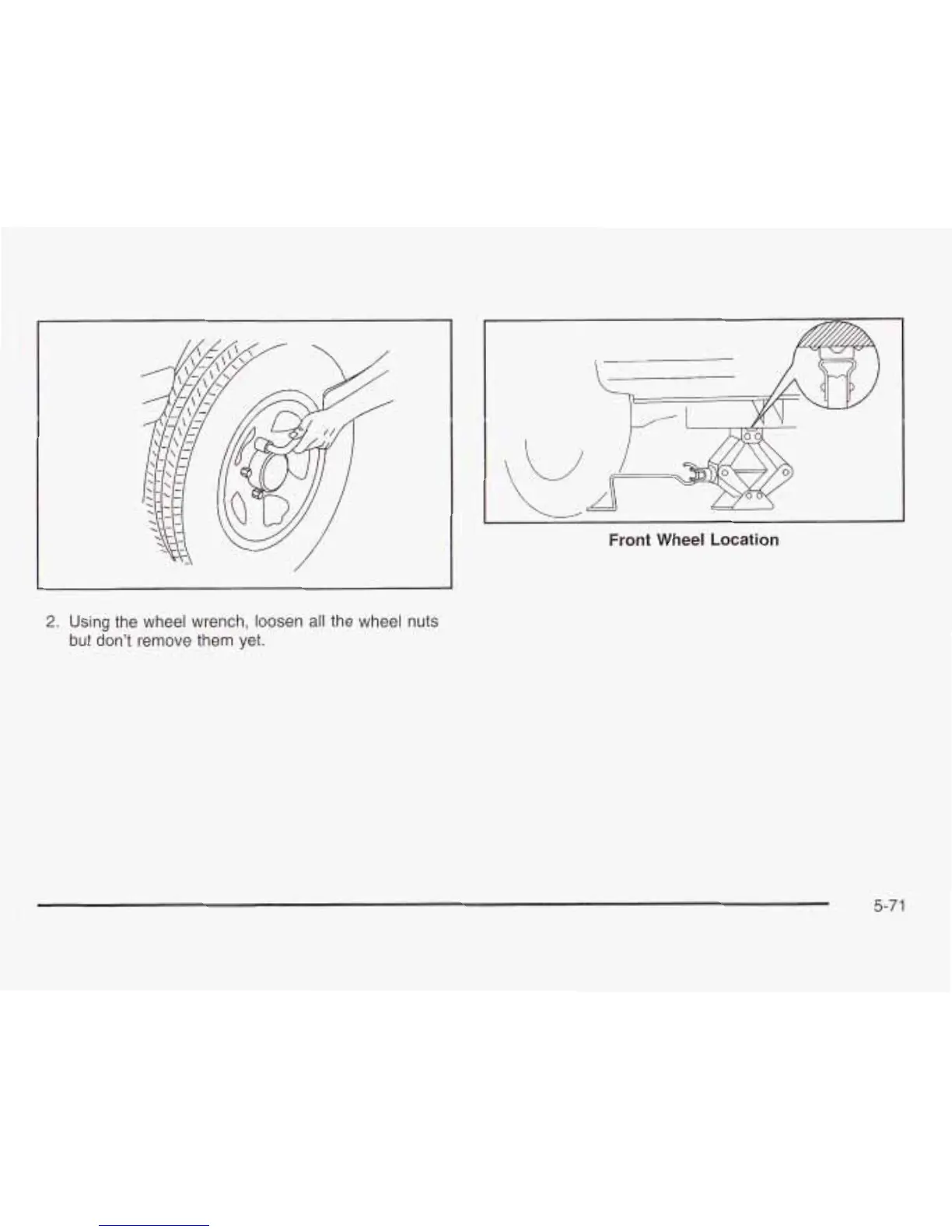 2. Using the wheel wrench, loosen all the wheel nuts but don't remove them yet.

Front Wheel Location

5-71