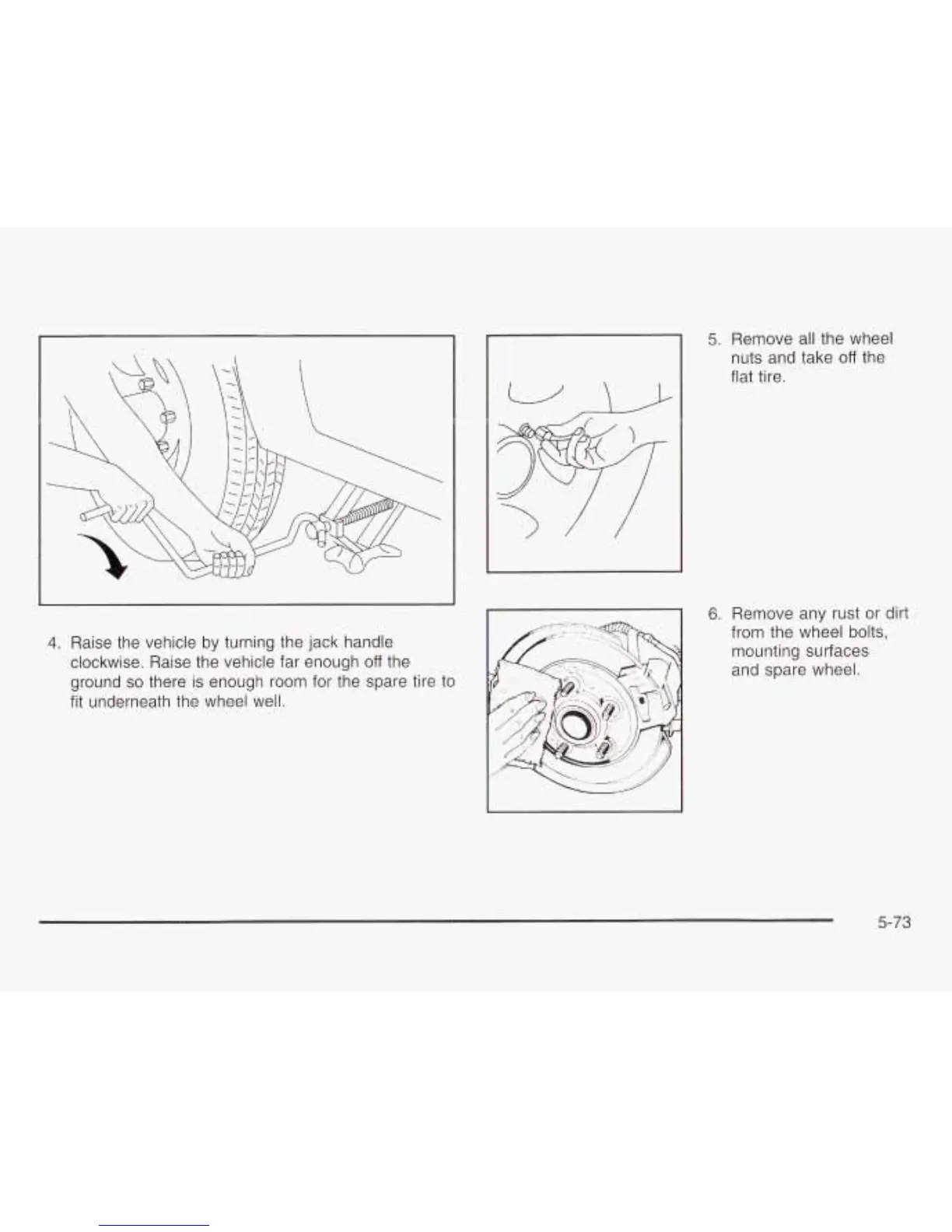 4. Raise the vehicle by turning the jack handle clockwise. Raise the vehicle far enough off the ground so there is enough room for the spare tire to fit underneath the wheel well.

5. Remove all the wheel nuts and take off the flat tire.

6. Remove any rust or dirt from the wheel bolts, mounting surfaces and spare wheel.

5-73