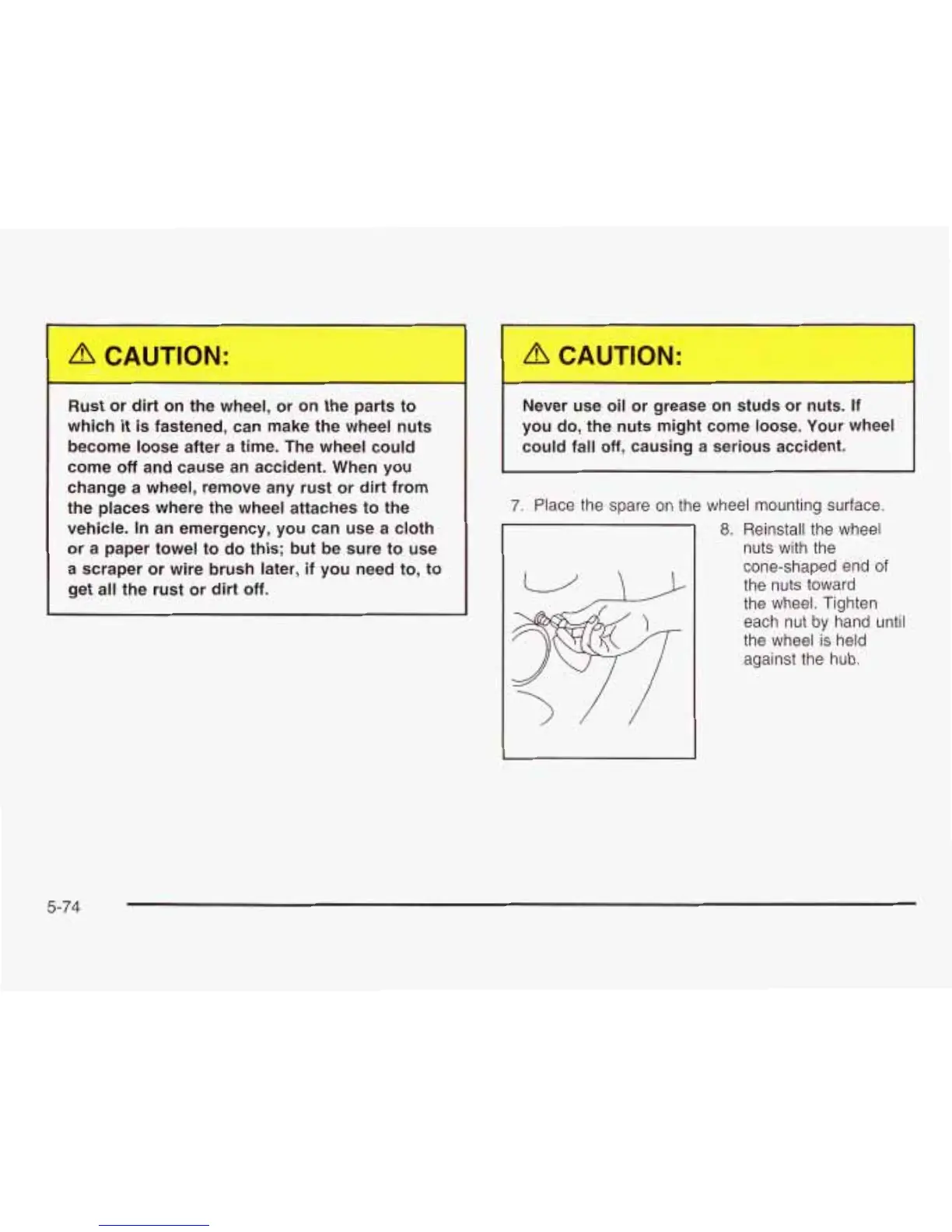 CAUTION:

Rust or dirt on the wheel, or on the parts to which it is fastened, can make the wheel nuts become loose after a time. The wheel could come off and cause an accident. When you change a wheel, remove any rust or dirt from the places where the wheel attaches to the vehicle. In an emergency, you can use a cloth or a paper towel to do this; but be sure to use a scraper or wire brush later, if you need to, to get all the rust or dirt off.

CAUTION:

Never use oil or grease on studs or nuts. If you do, the nuts might come loose. Your wheel could fall off, causing a serious accident.

7. Place the spare on the wheel mounting surface.

8. Reinstall the wheel nuts with the cone-shaped end of the nuts toward the wheel. Tighten each nut by hand until the wheel is held against the hub.

5-74