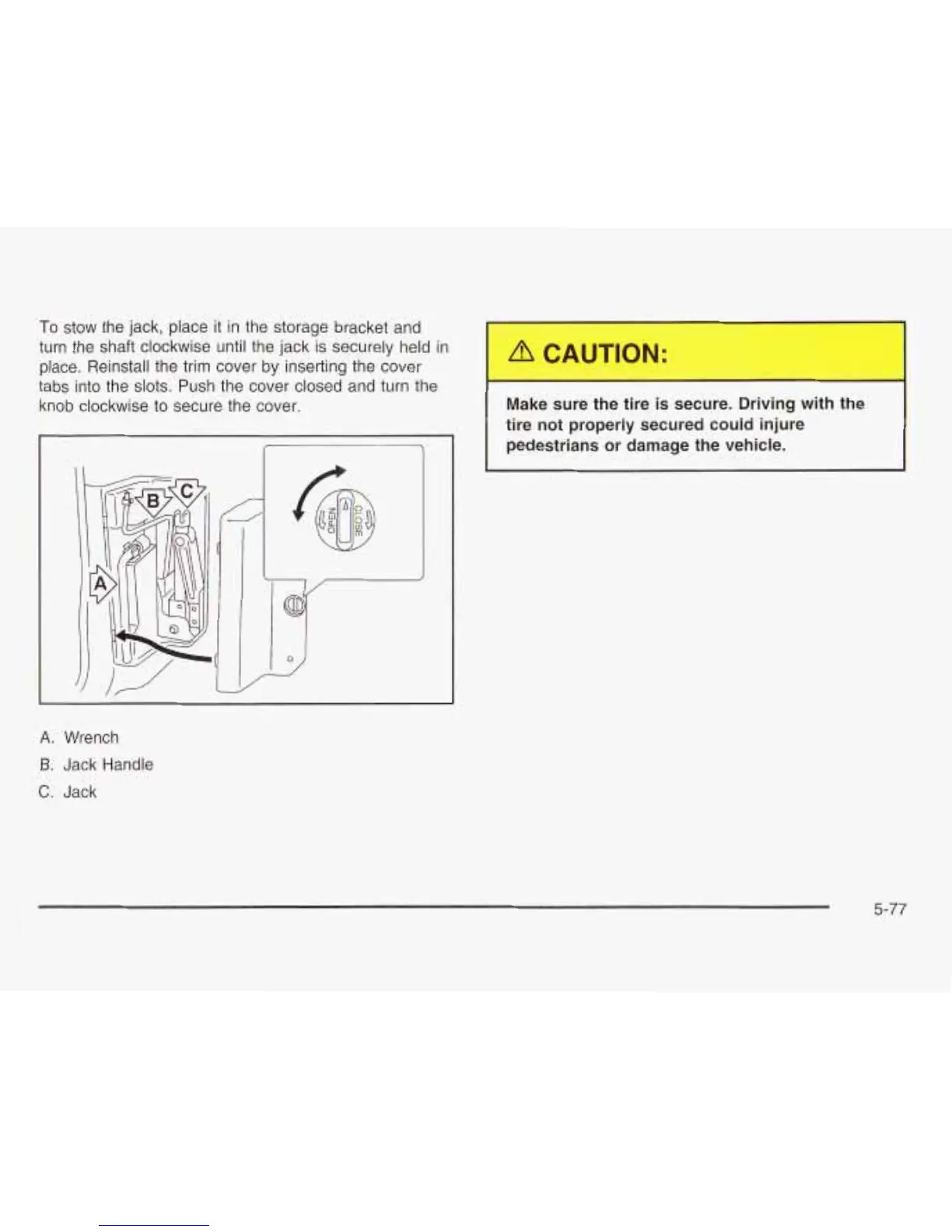 To stow the jack, place it in the storage bracket and turn the shaft clockwise until the jack is securely held in place. Reinstall the trim cover by inserting the cover tabs into the slots. Push the cover closed and turn the knob clockwise to secure the cover.

B C

A

OPEN CLOSE

A. Wrench

B. Jack Handle

C. Jack

⚠ CAUTION:

Make sure the tire is secure. Driving with the tire not properly secured could injure pedestrians or damage the vehicle.

5-77