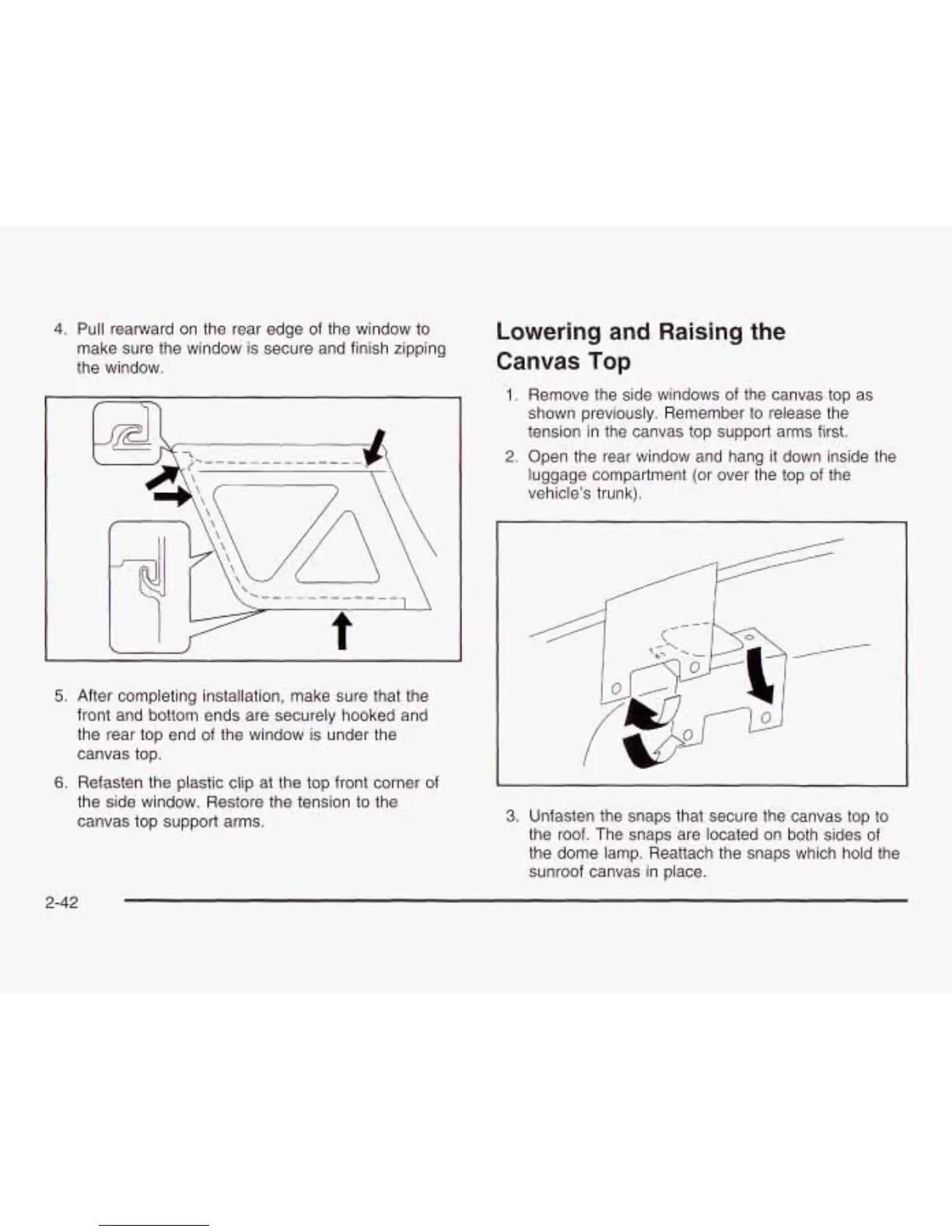 4. Pull rearward on the rear edge of the window to make sure the window is secure and finish zipping the window.

5. After completing installation, make sure that the front and bottom ends are securely hooked and the rear top end of the window is under the canvas top.

6. Refasten the plastic clip at the top front corner of the side window. Restore the tension to the canvas top support arms.

Lowering and Raising the Canvas Top

1. Remove the side windows of the canvas top as shown previously. Remember to release the tension in the canvas top support arms first.

2. Open the rear window and hang it down inside the luggage compartment (or over the top of the vehicle's trunk).

3. Unfasten the snaps that secure the canvas top to the roof. The snaps are located on both sides of the dome lamp. Reattach the snaps which hold the sunroof canvas in place.

2-42