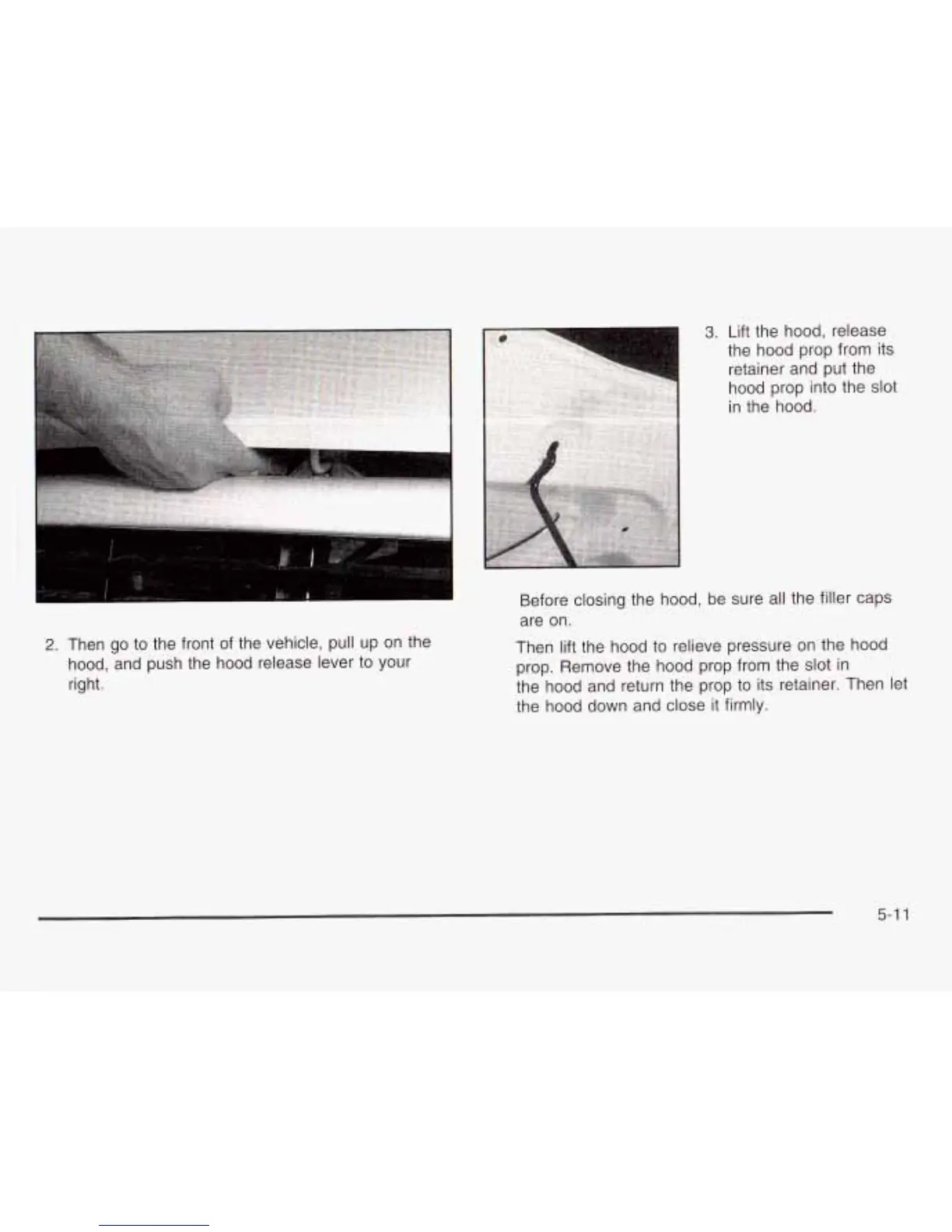 2. Then go to the front of the vehicle, pull up on the hood, and push the hood release lever to your right.

3. Lift the hood, release the hood prop from its retainer and put the hood prop into the slot in the hood.

Before closing the hood, be sure all the filler caps are on.

Then lift the hood to relieve pressure on the hood prop. Remove the hood prop from the slot in the hood and return the prop to its retainer. Then let the hood down and close it firmly.

5-11