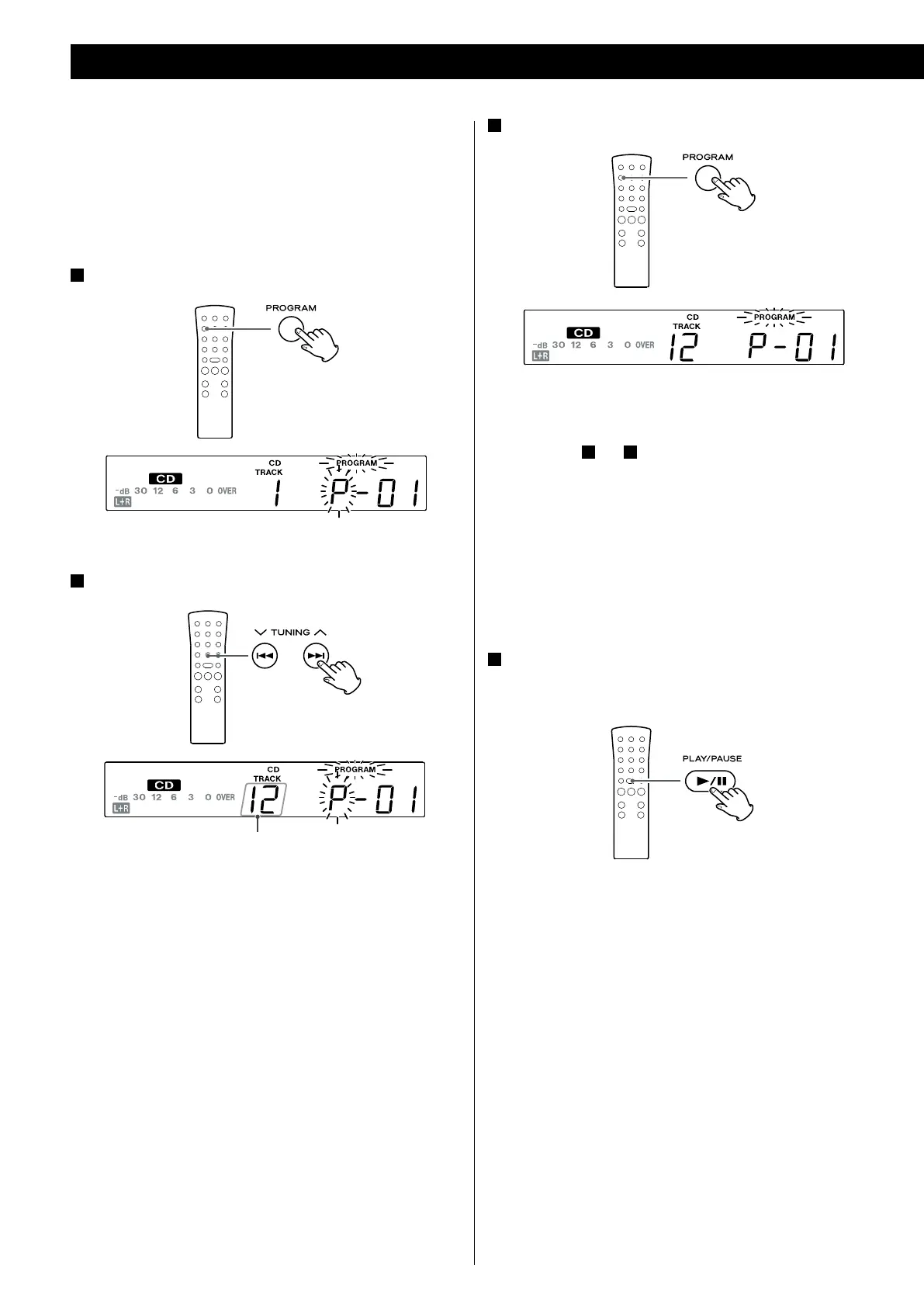 PROGRAM

CD
-dB 30 12 6 3 0 OVER
L+R
CD TRACK
1
PROGRAM
P-01

TUNING

CD
-dB 30 12 6 3 0 OVER
L+R
CD TRACK
12
PROGRAM
P-01

PROGRAM

CD
-dB 30 12 6 3 0 OVER
L+R
CD TRACK
12
PROGRAM
P-01

PLAY/PAUSE