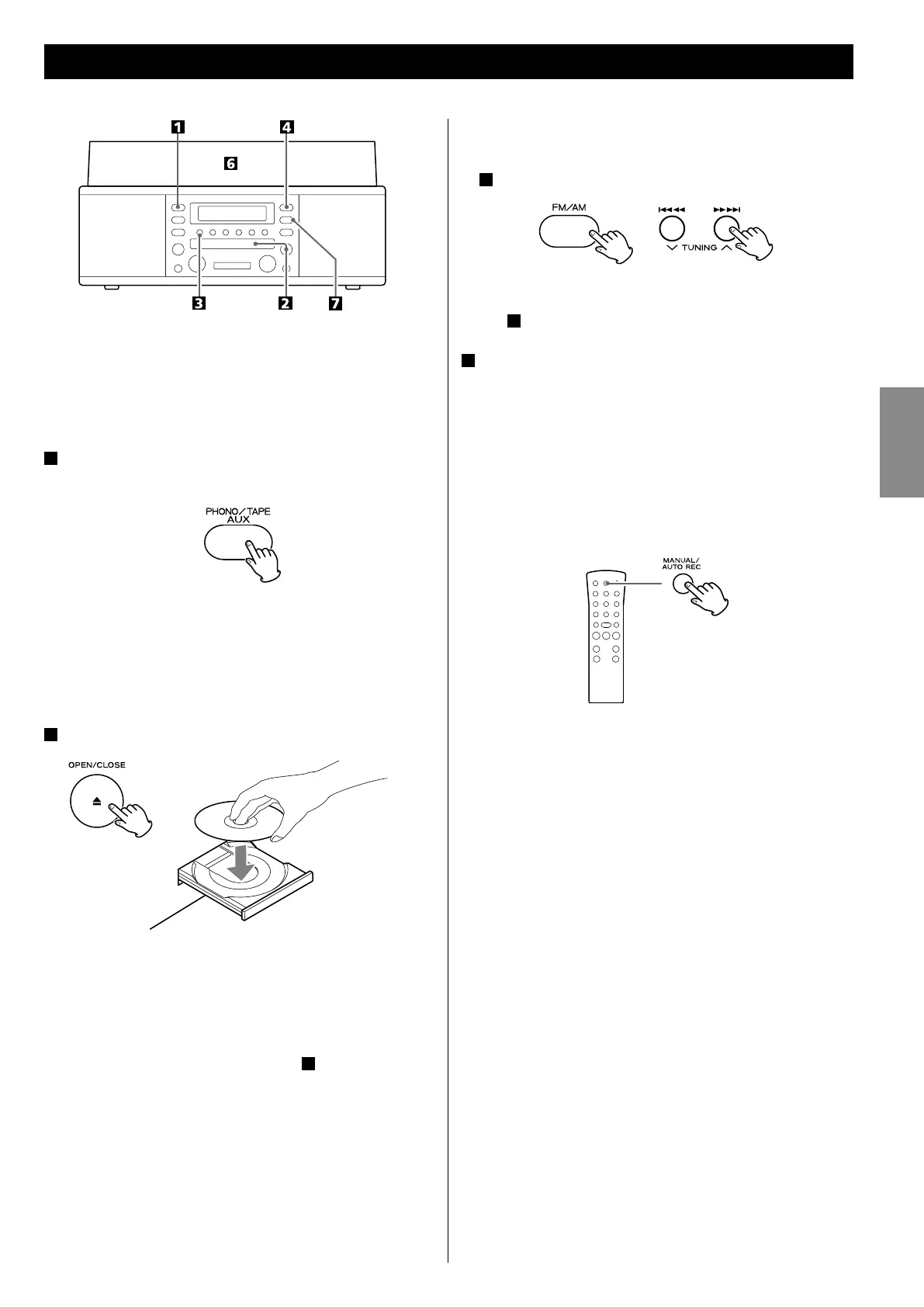 1

4

6

3

2

7

PHONO/TAPE AUX

OPEN/CLOSE

FM/AM

TUNING

MANUAL/ AUTO REC