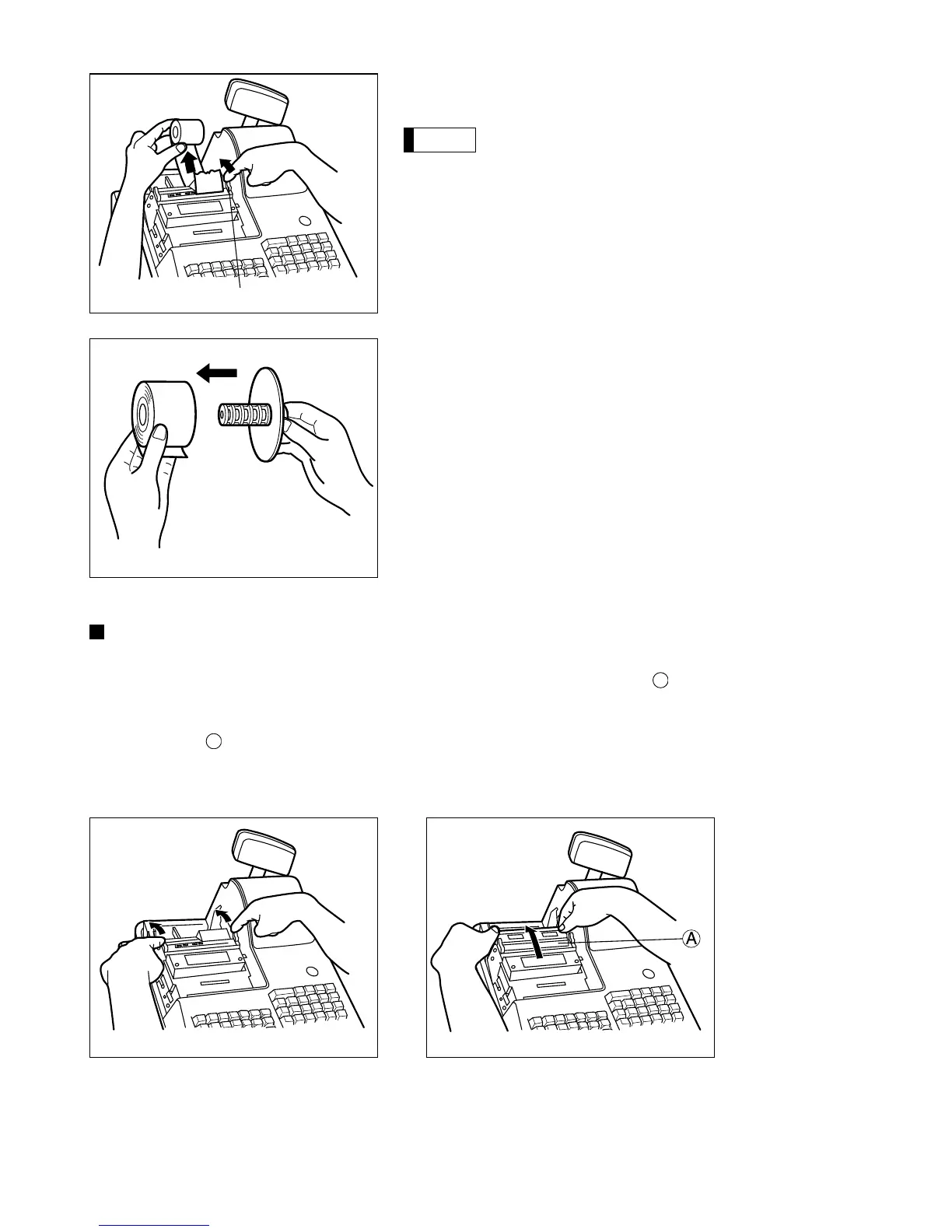 A