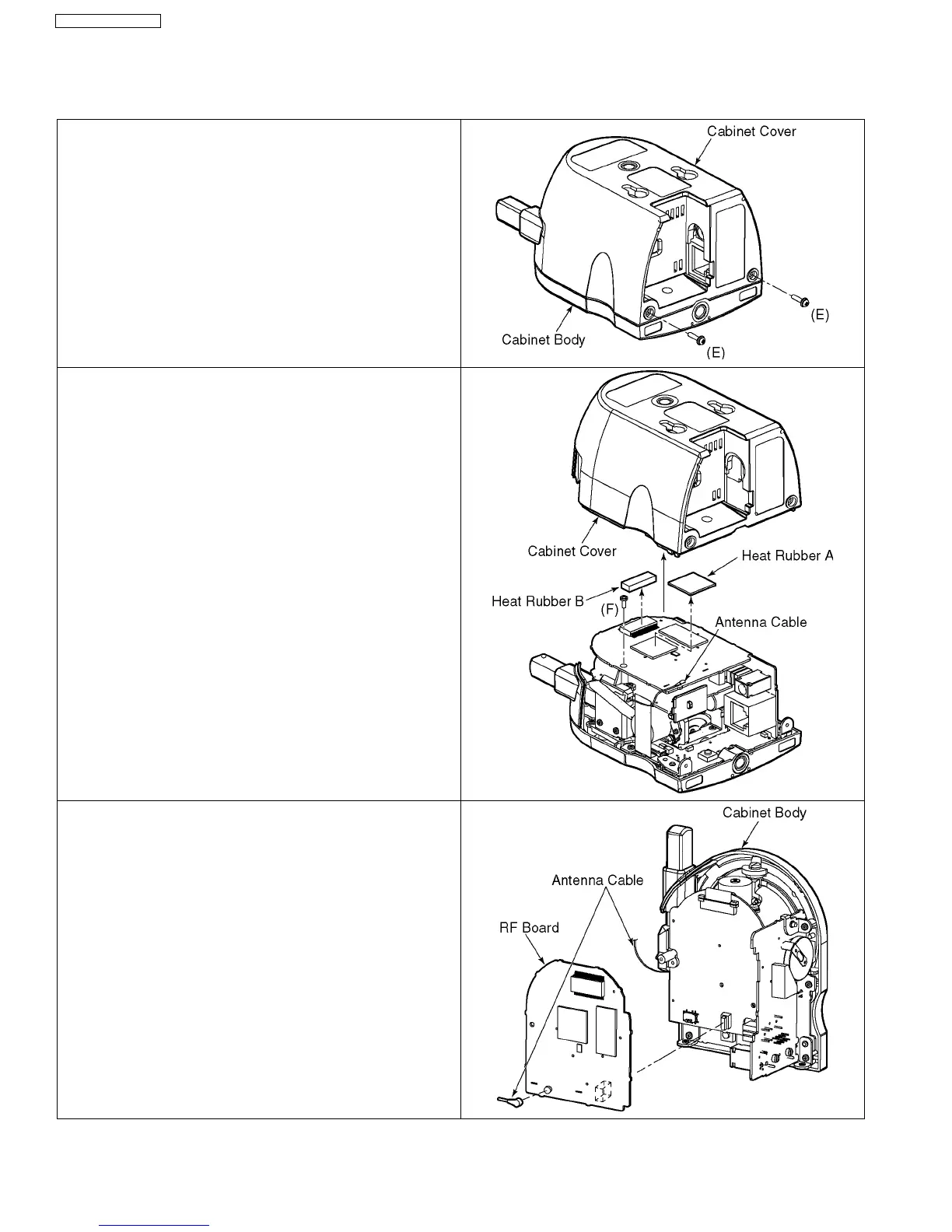 Cabinet Cover

(E)

Cabinet Body

(E)

Cabinet Cover

Heat Rubber A

Heat Rubber B

(F)

Antenna Cable

Cabinet Body

Antenna Cable

RF Board