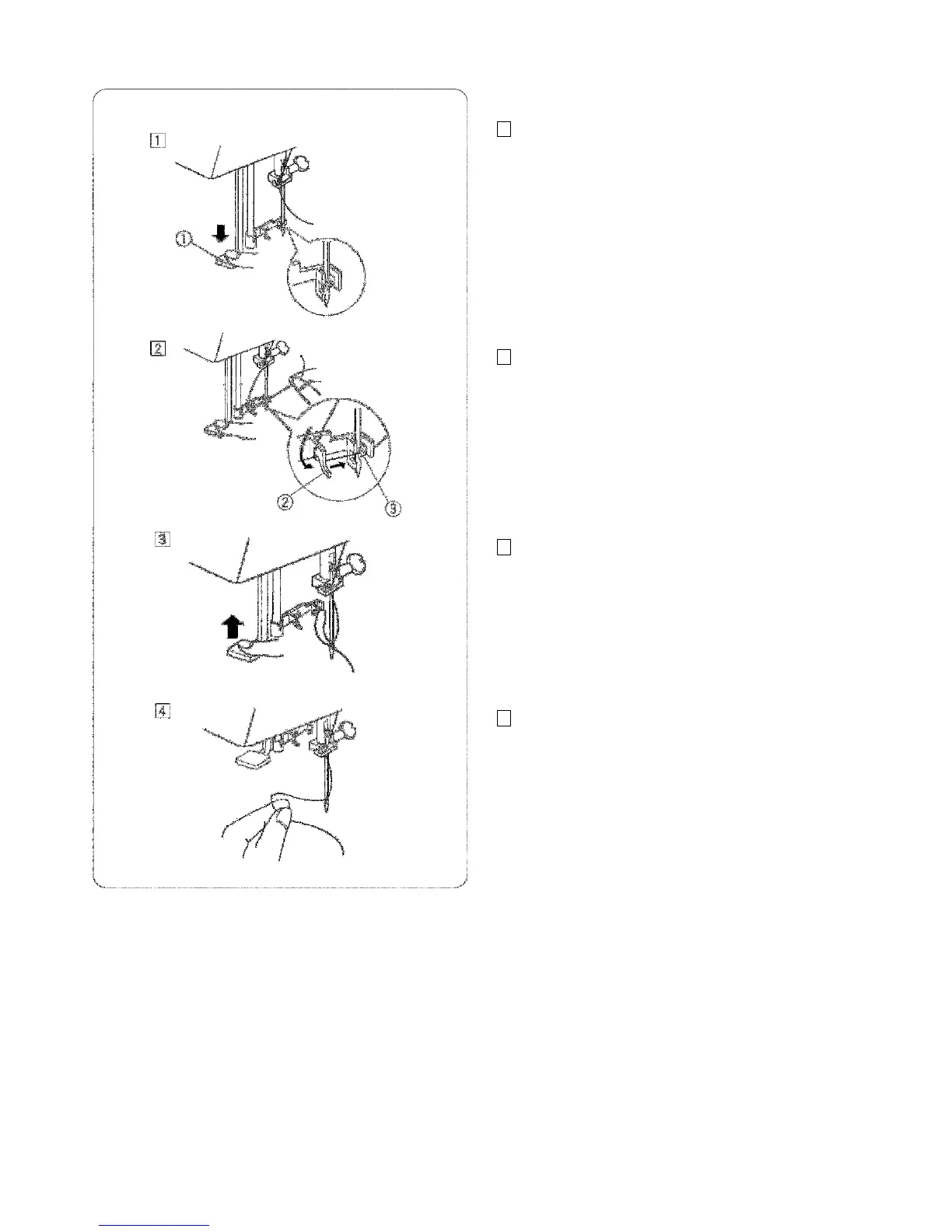 1

①

2

②

③

3

4