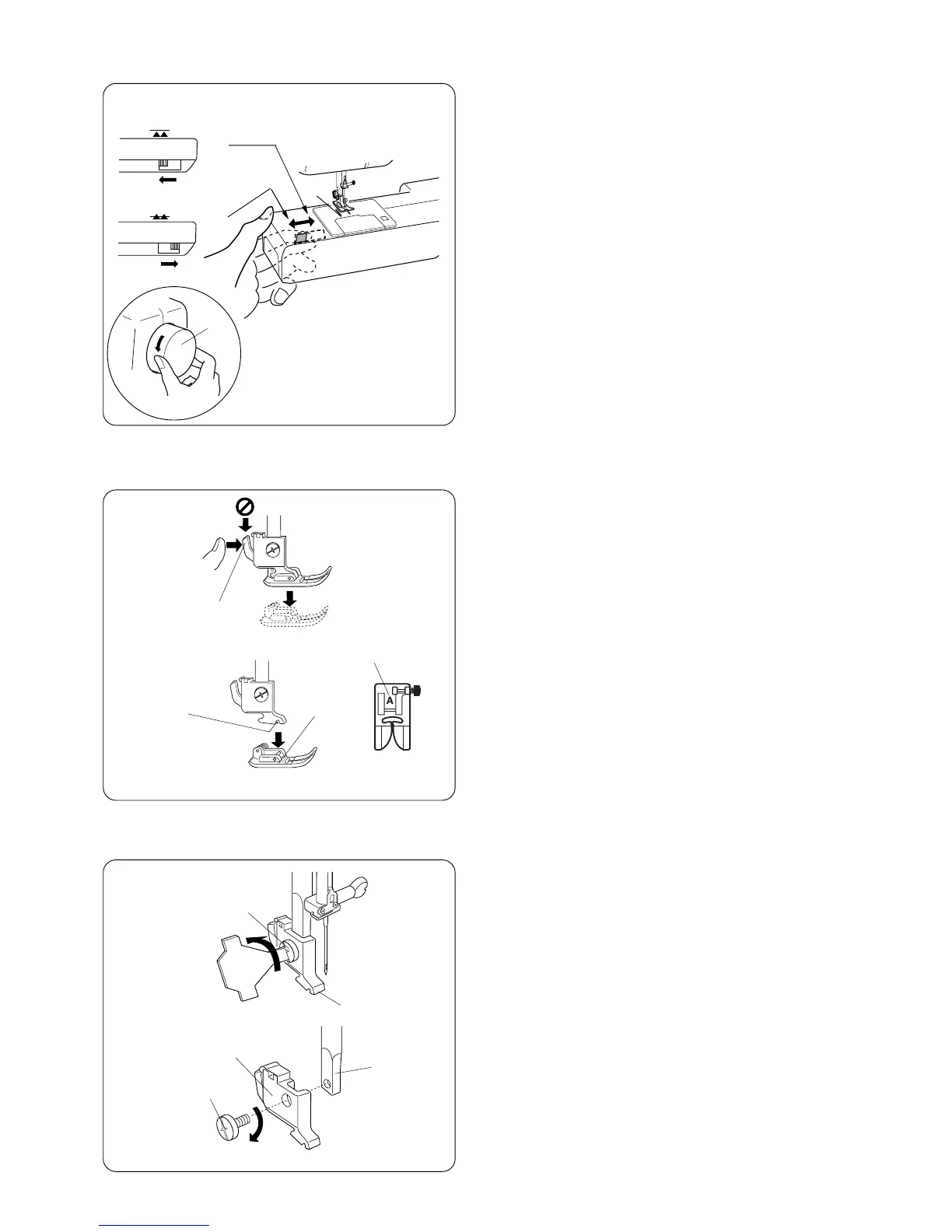 A