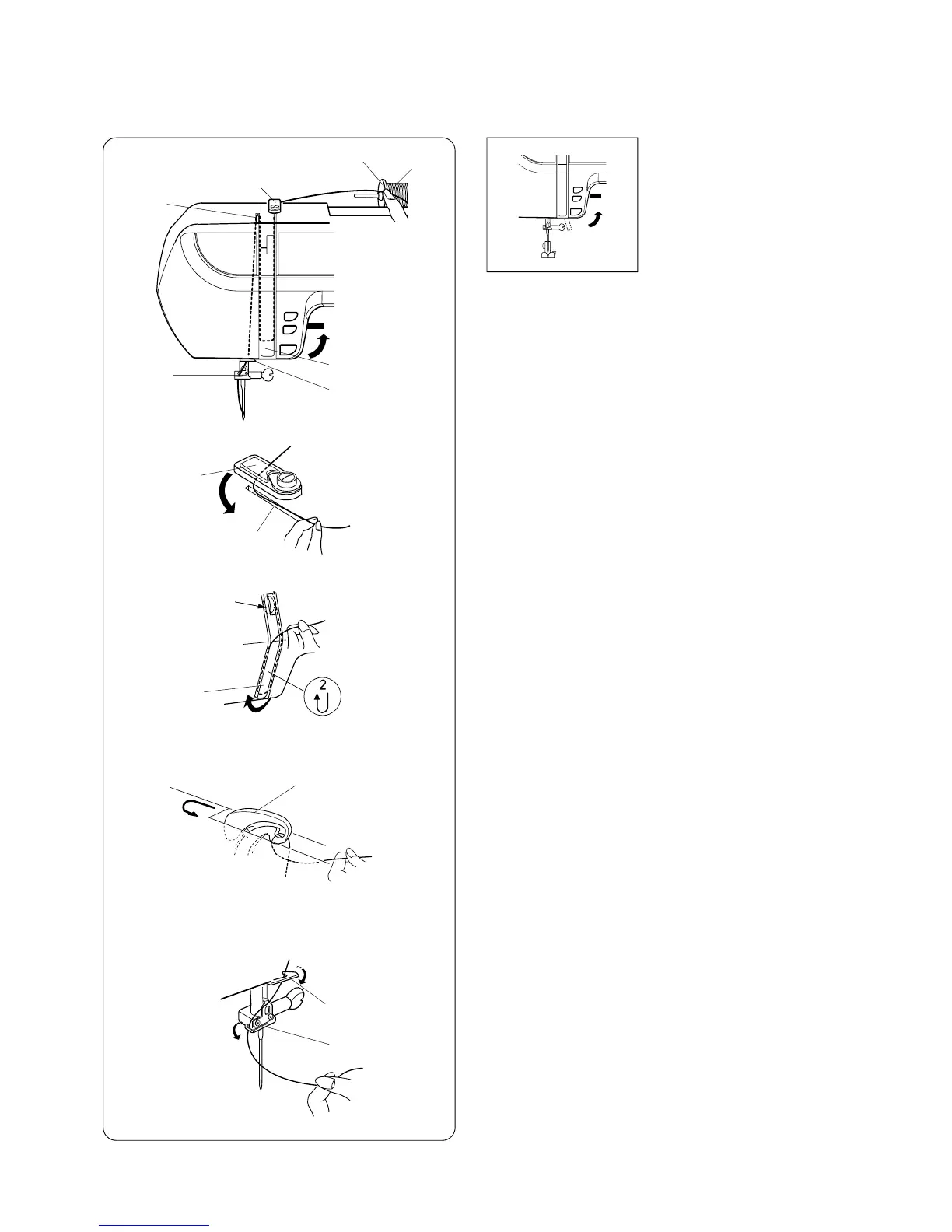 2