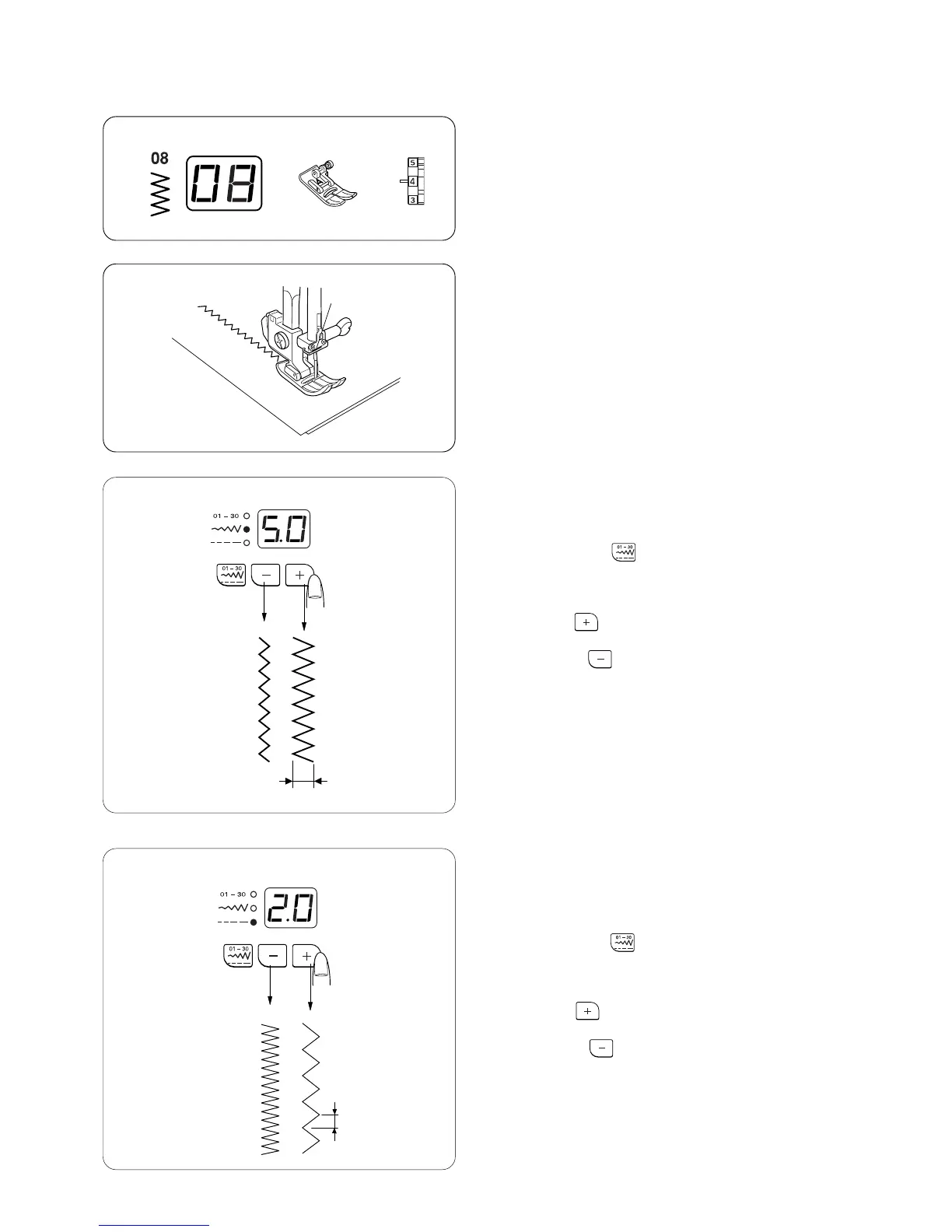 08

08

5
4
3

01 – 30
5.0
01 – 30
–
+

01 – 30

+

–

01 – 30
2.0
01 – 30
–
+

01 – 30

+

–