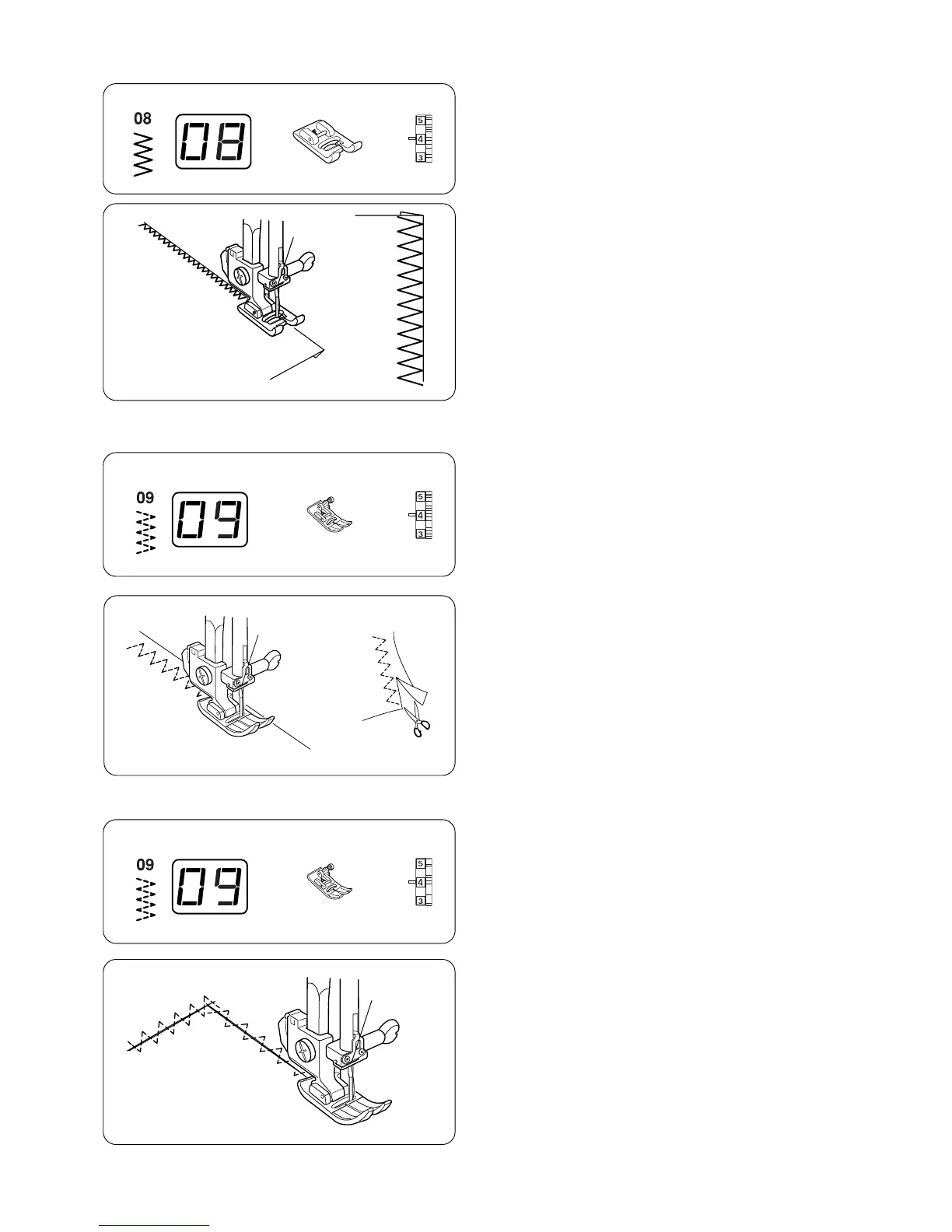 08

08

5
4
3

09

09

5
4
3

09

09

5
4
3