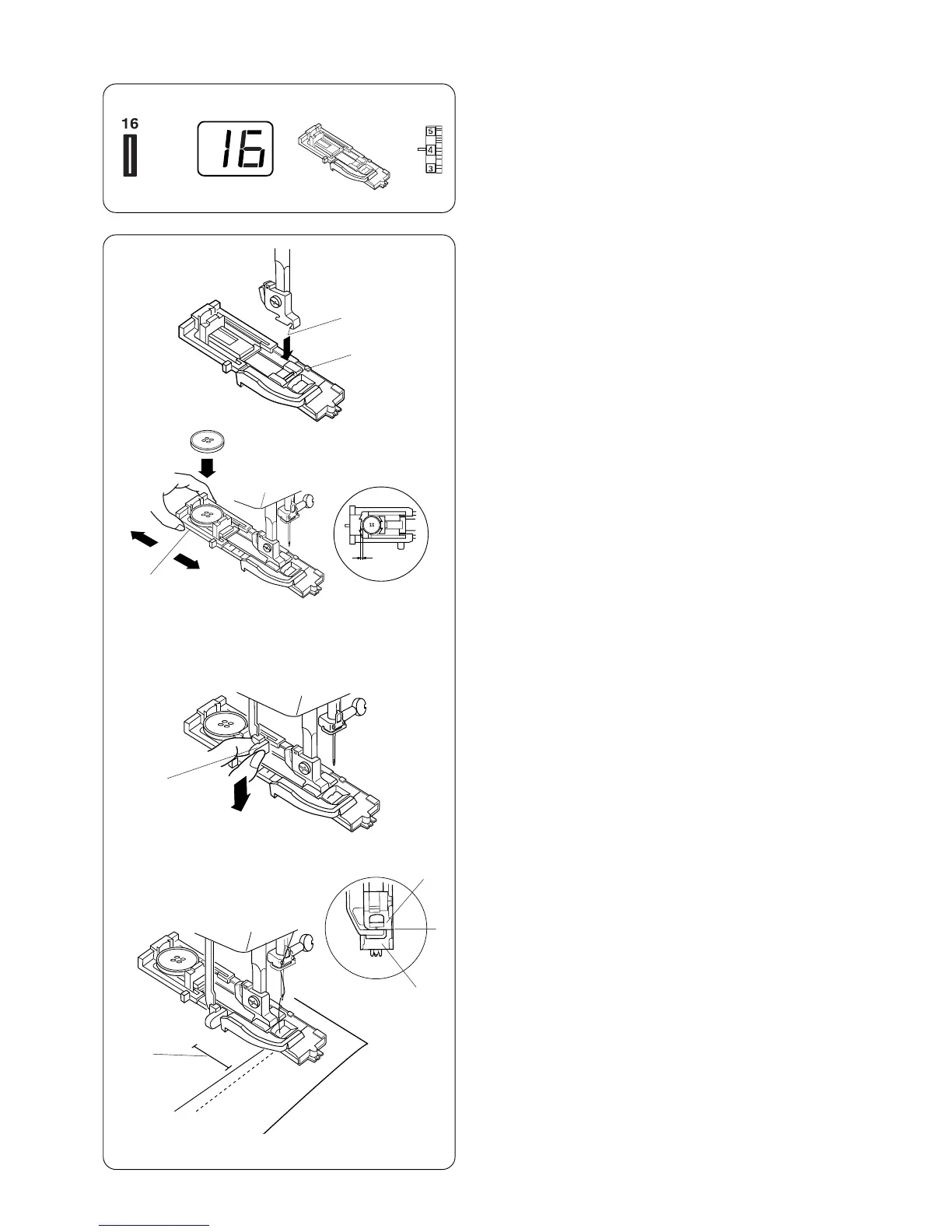 16

16

5
4
3