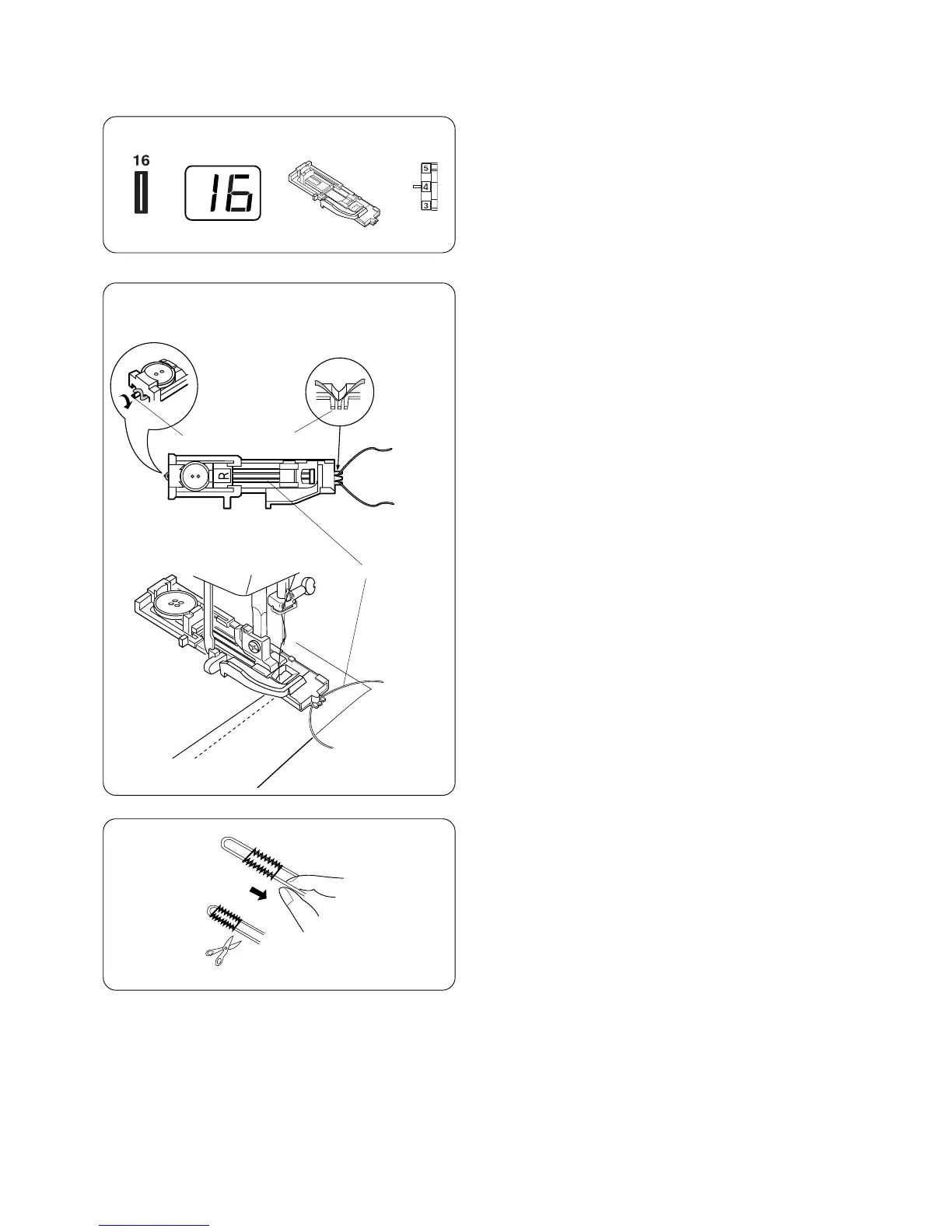 16

16

5
4
3

R