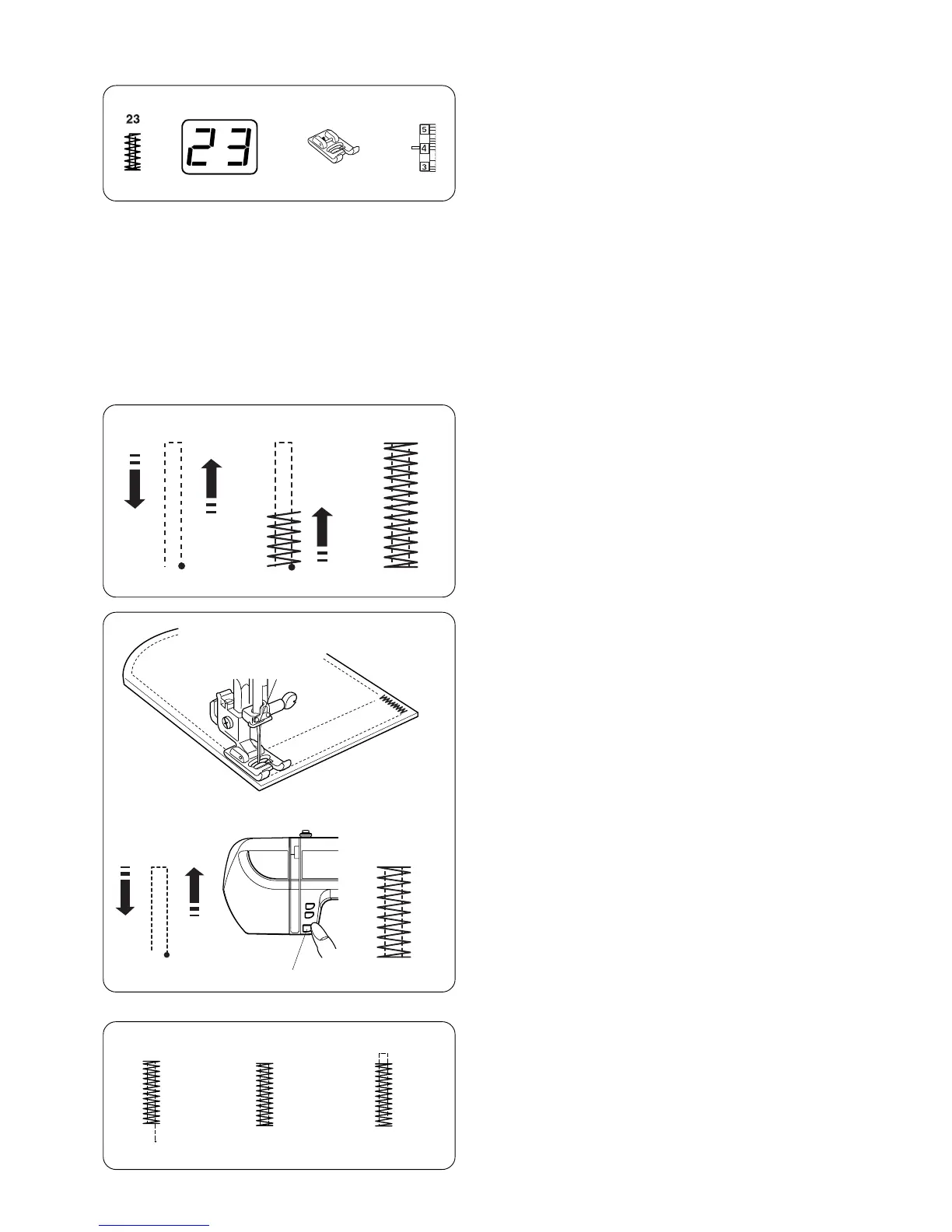 23

23

5
4
3