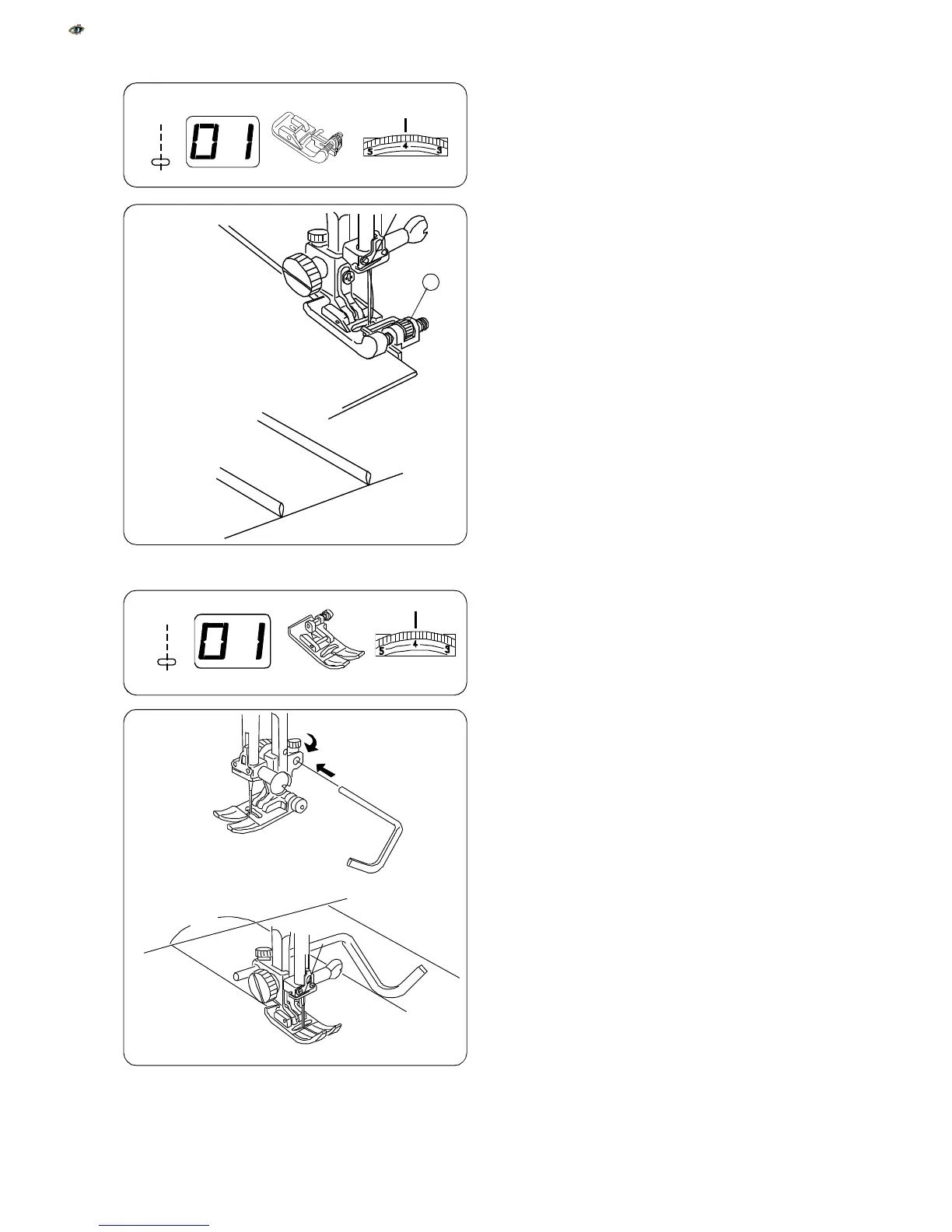 01

5 4 3

01

5 4 3