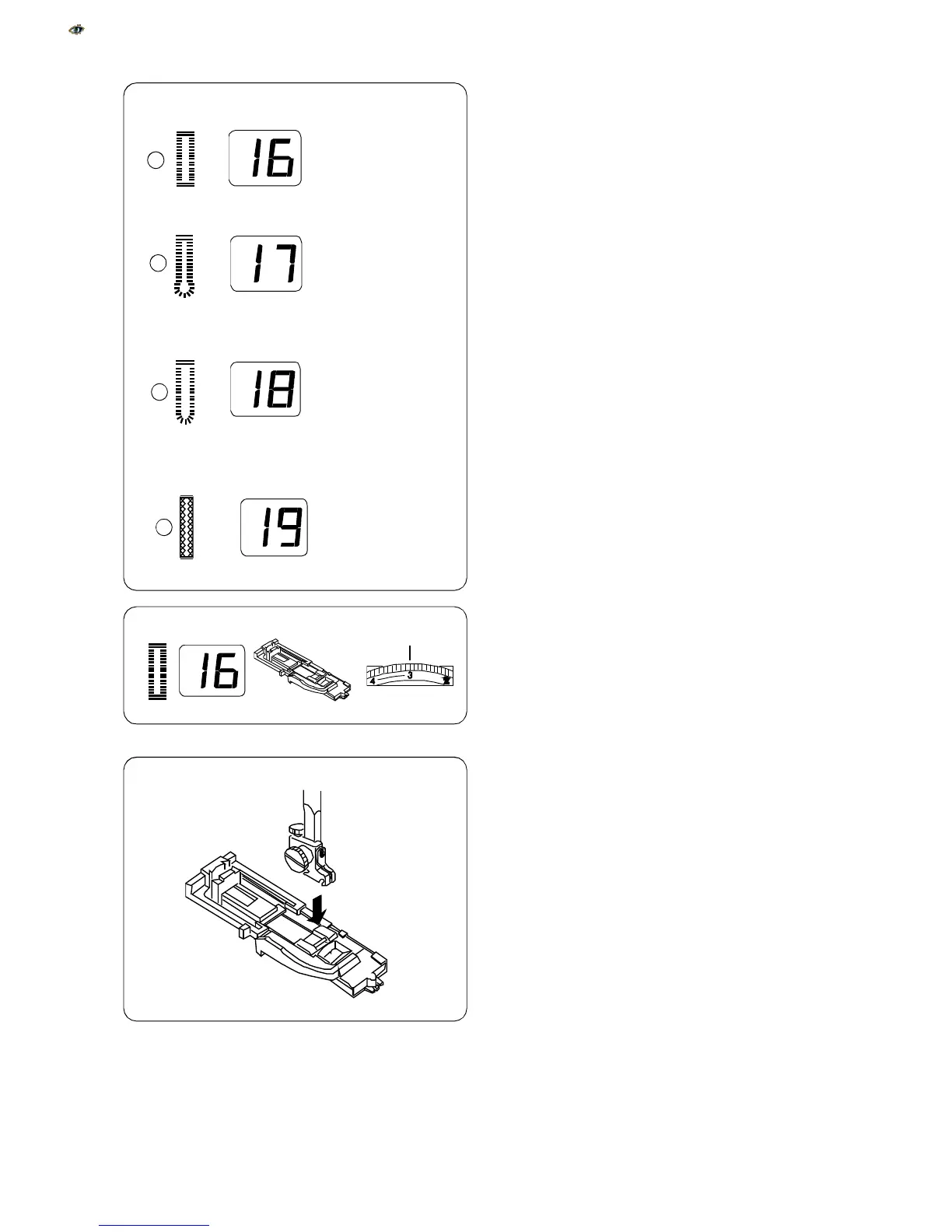 16

17

18

19

16

4 3