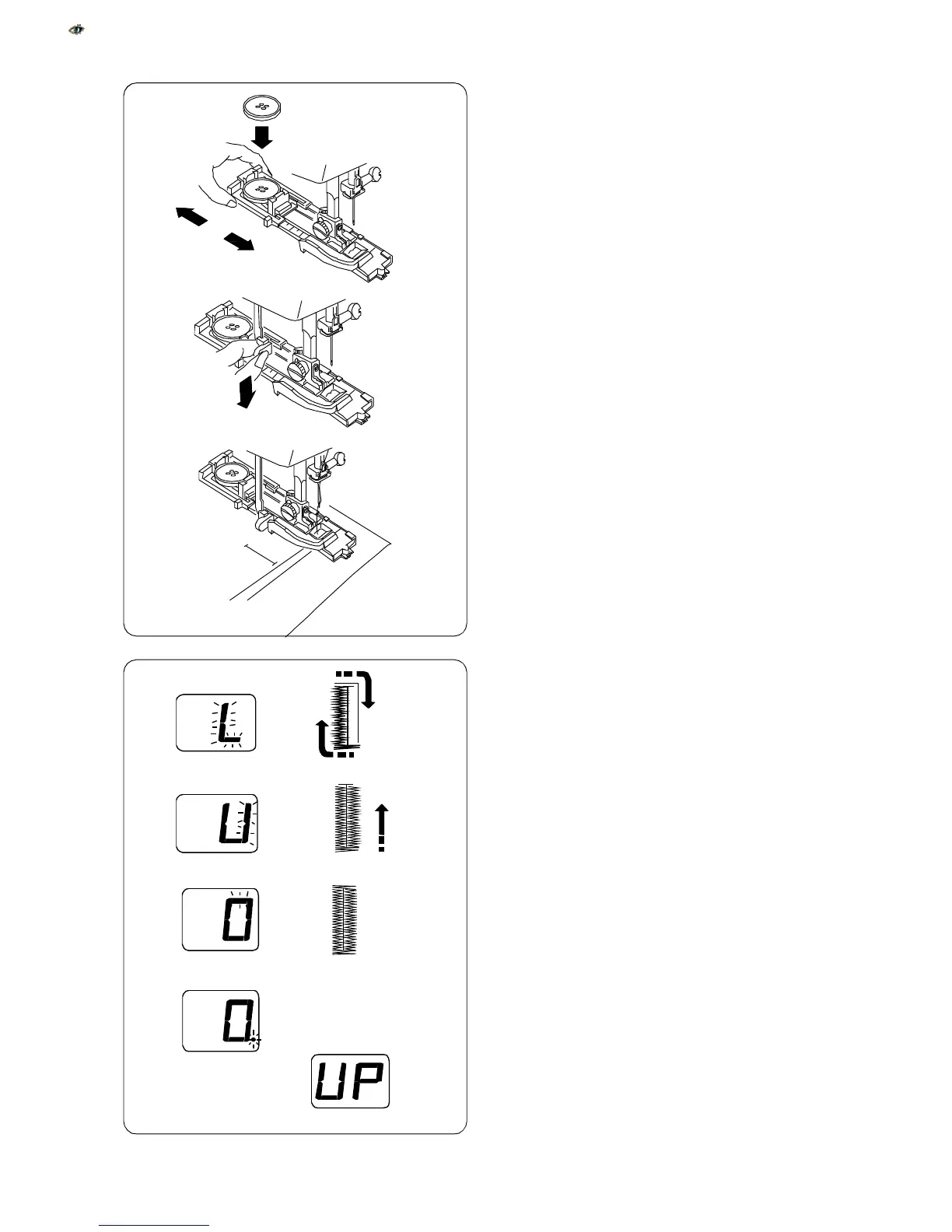 L

U

0

0.

UP