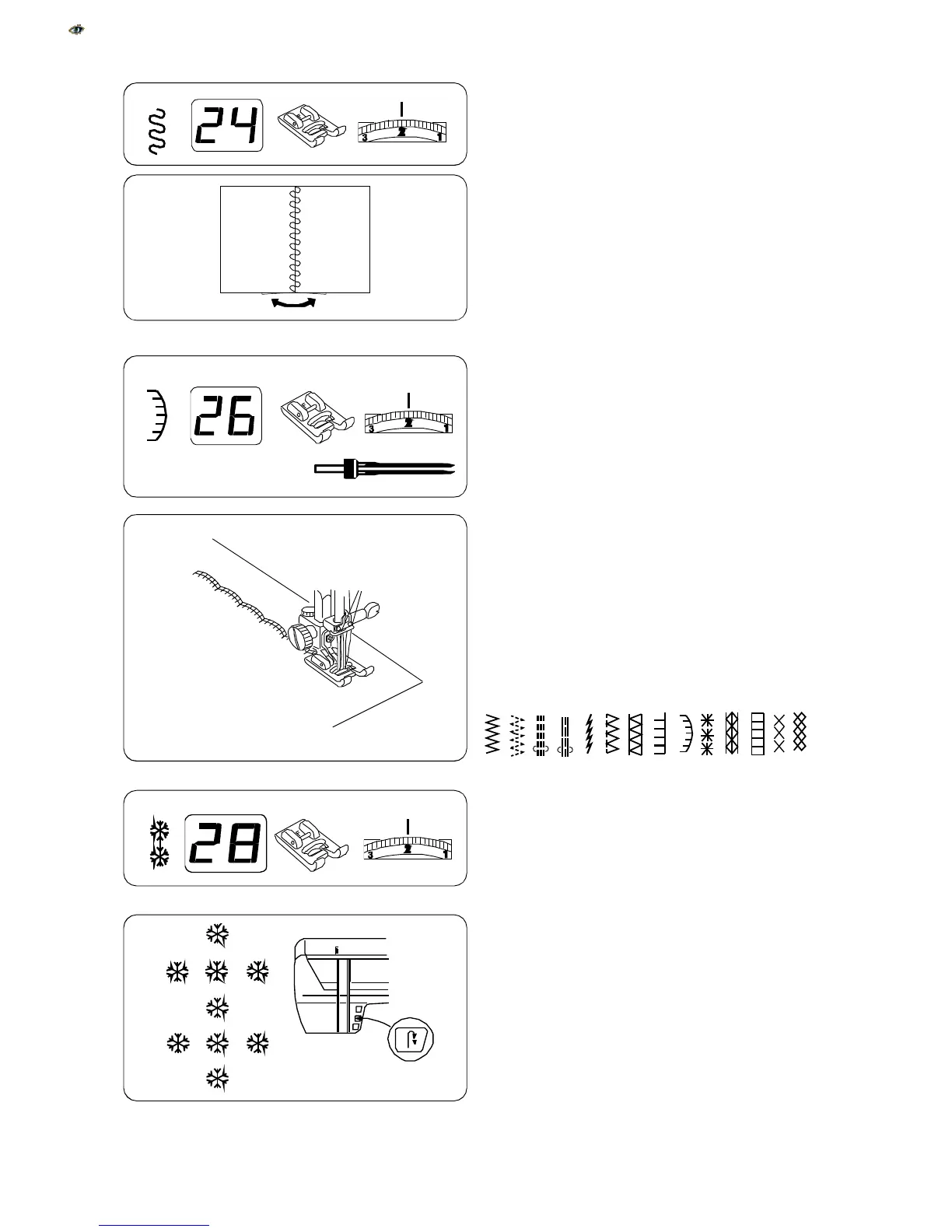 24

3 2 1

26

3 2 1

28

3 2 1