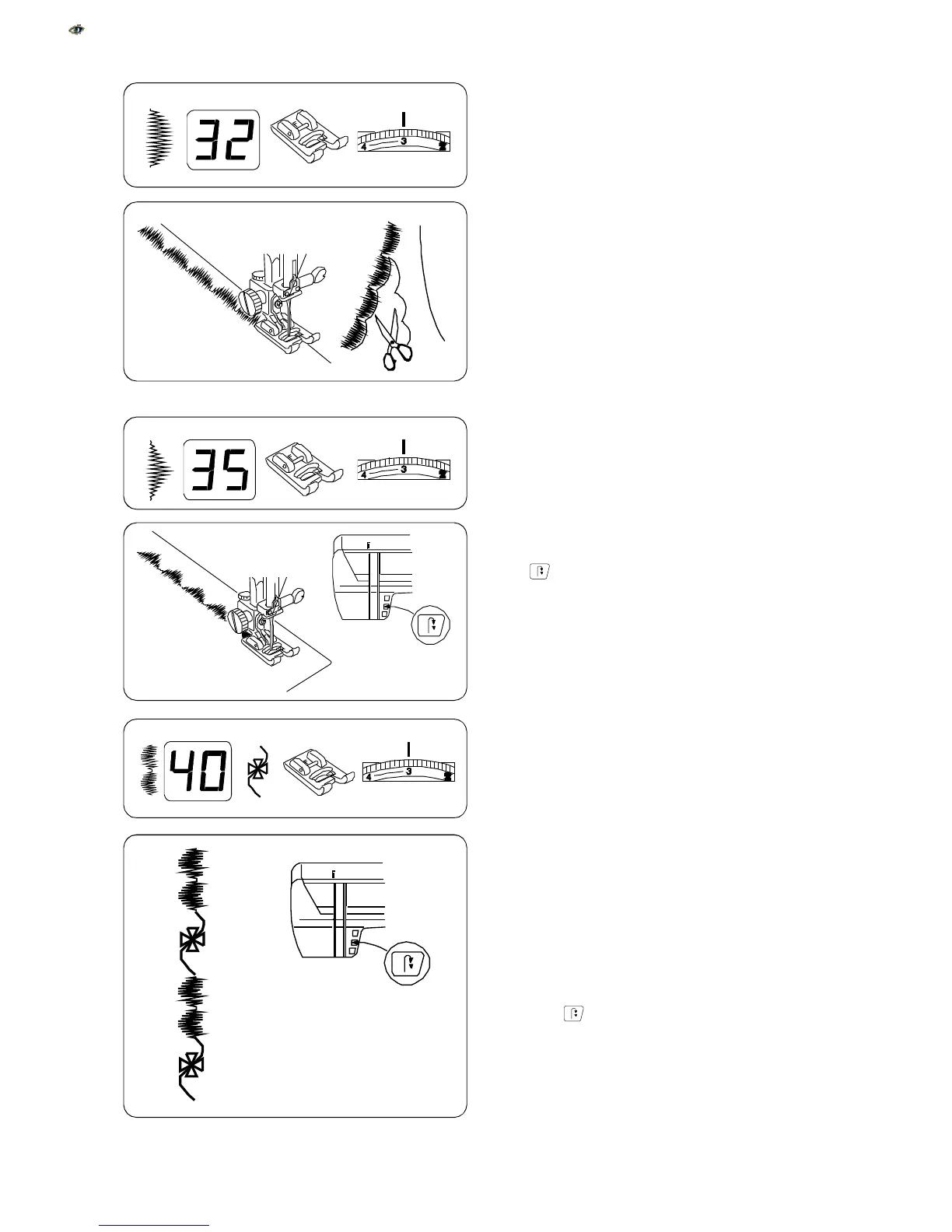 32

4 3 2

35

4 3 2

40

4 3 2