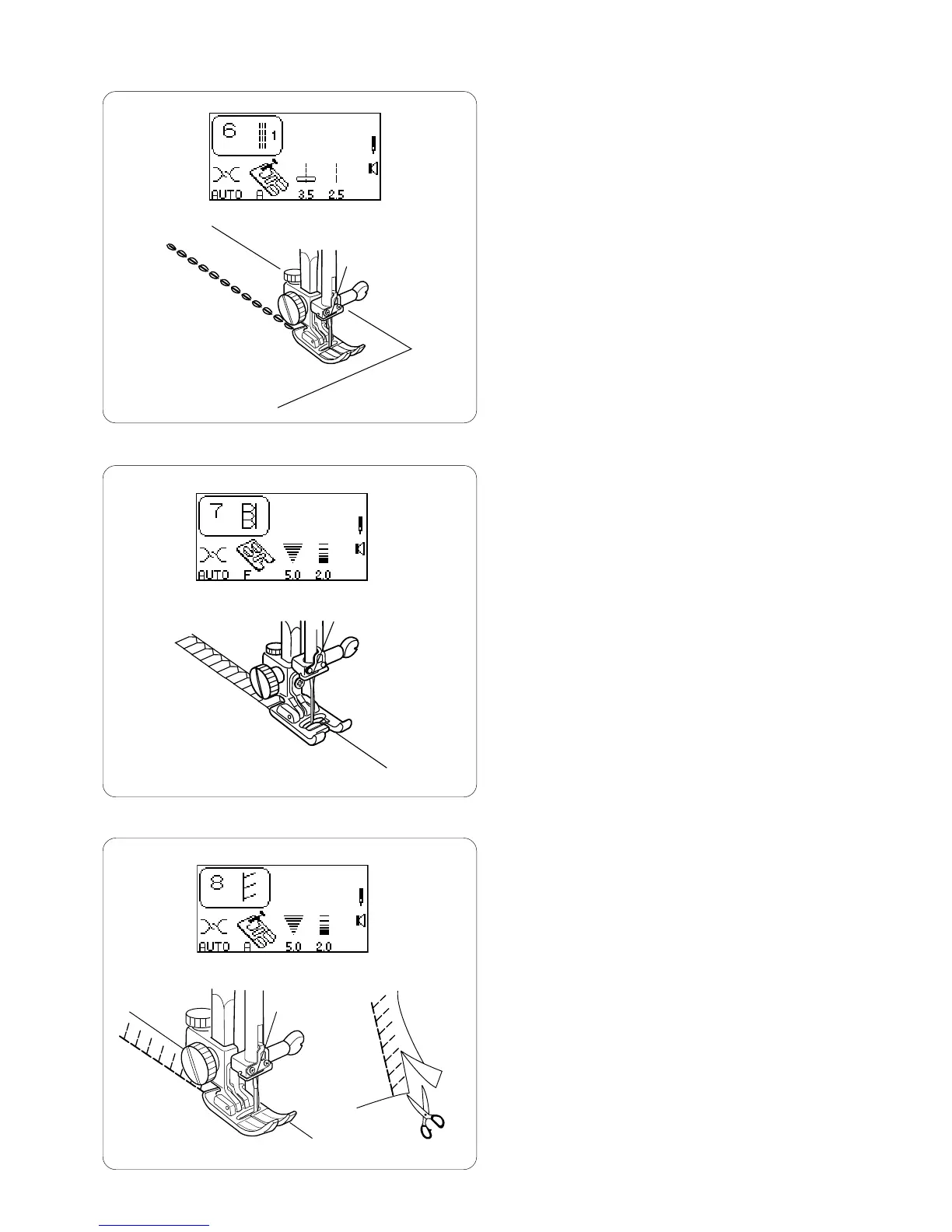 6 1

AUTO A 3.5 2.5

7

AUTO F 5.0 2.0

8

AUTO A 5.0 2.0