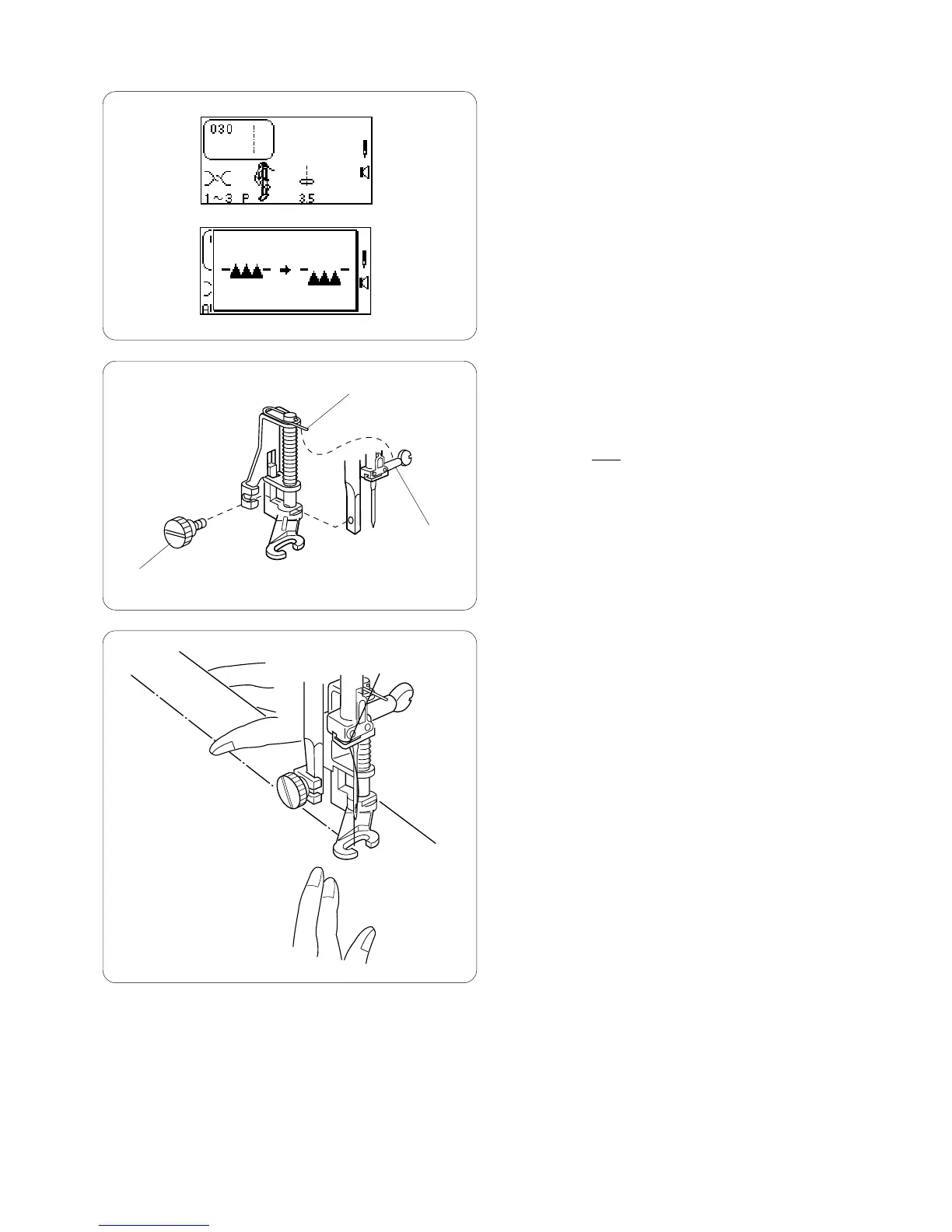 030

1~3 P 3.5