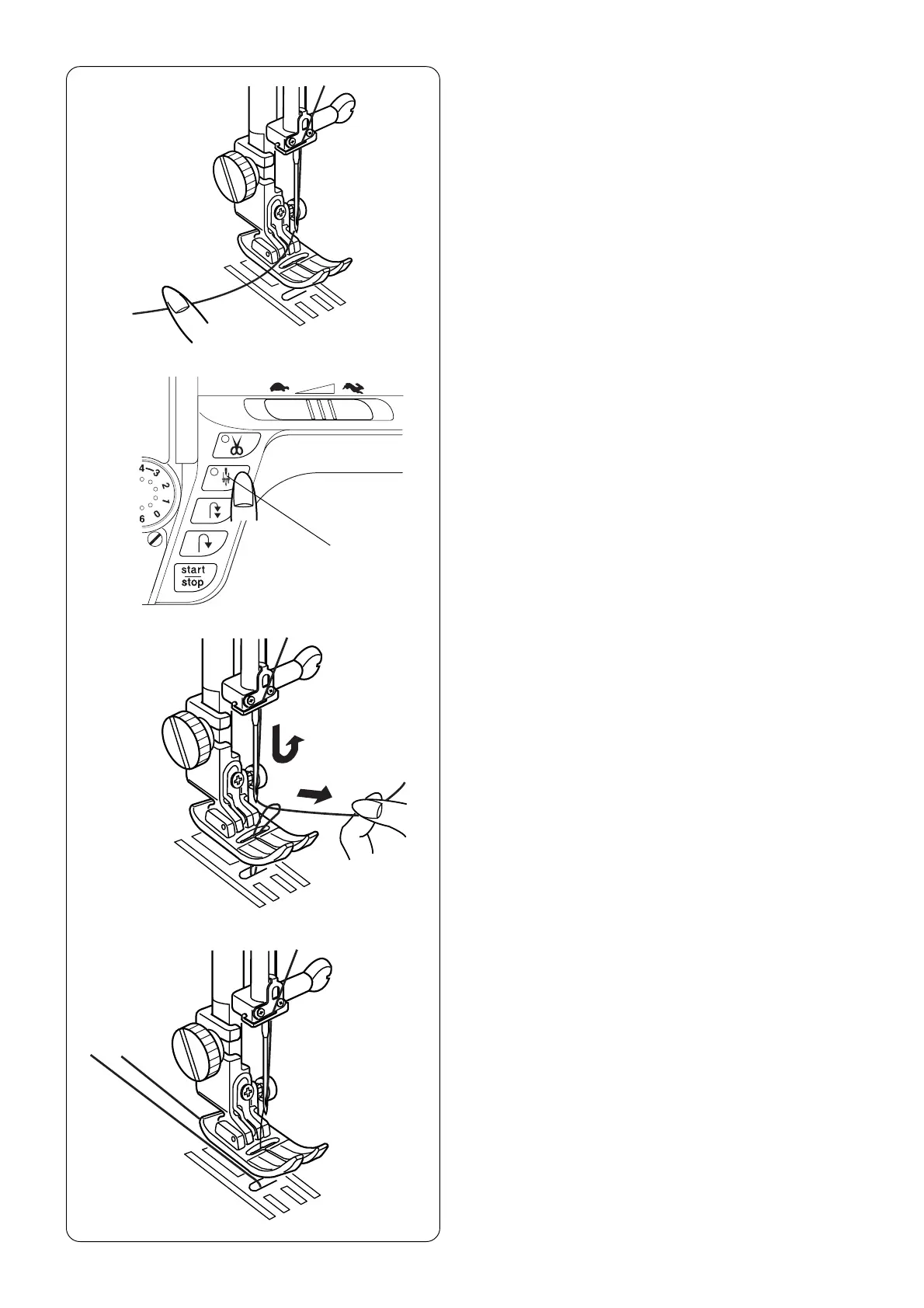 4
3
2
1
0
6
start
stop