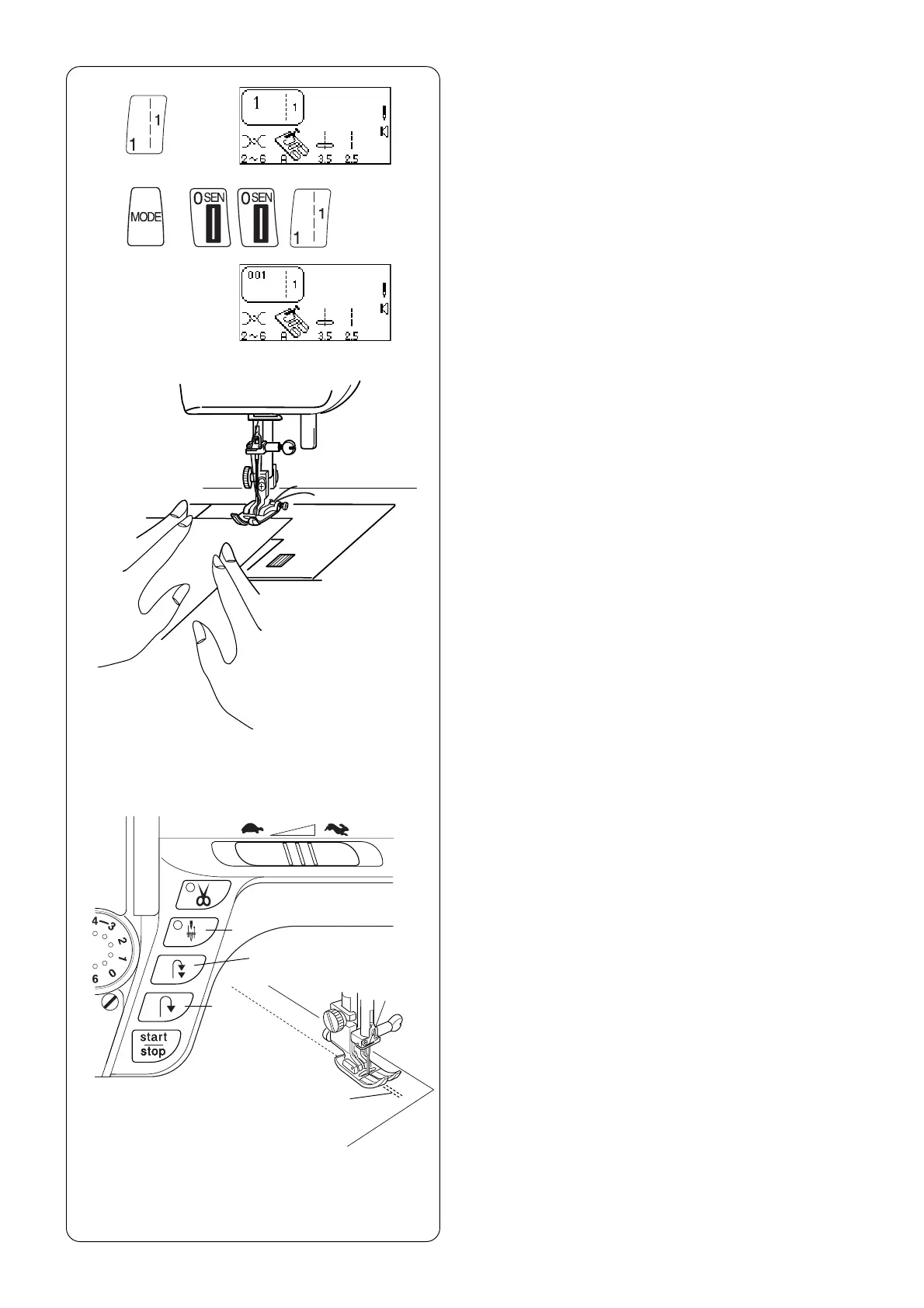 1
1

1 1
2~6 A 3.5 2.5

MODE
0 SEN
0 SEN
1
1

001 1
2~6 A 3.5 2.5

4 3 2 1 0 6

start
stop