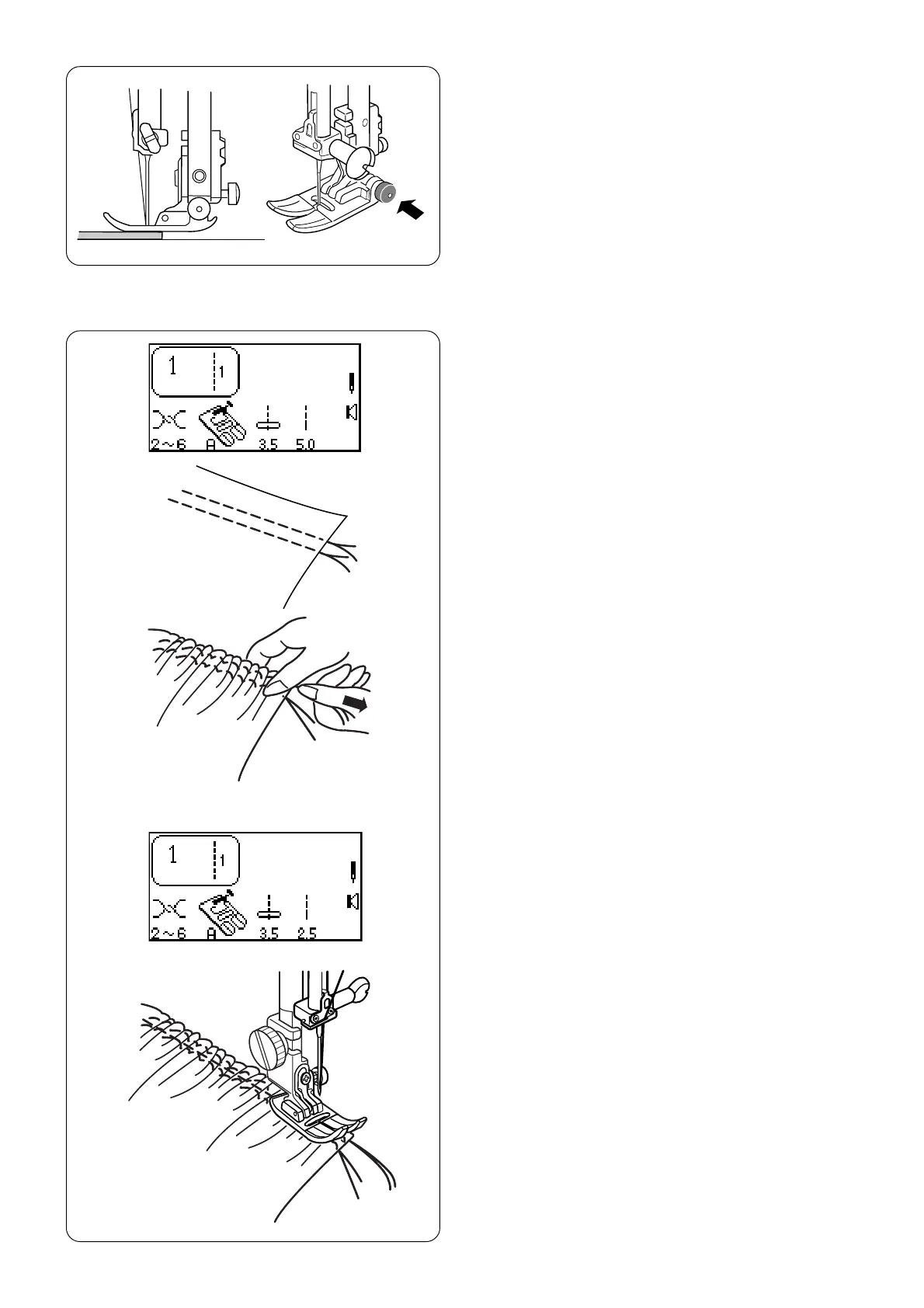 1 1
2~6 A 3.5 5.0

1 1
2~6 A 3.5 2.5