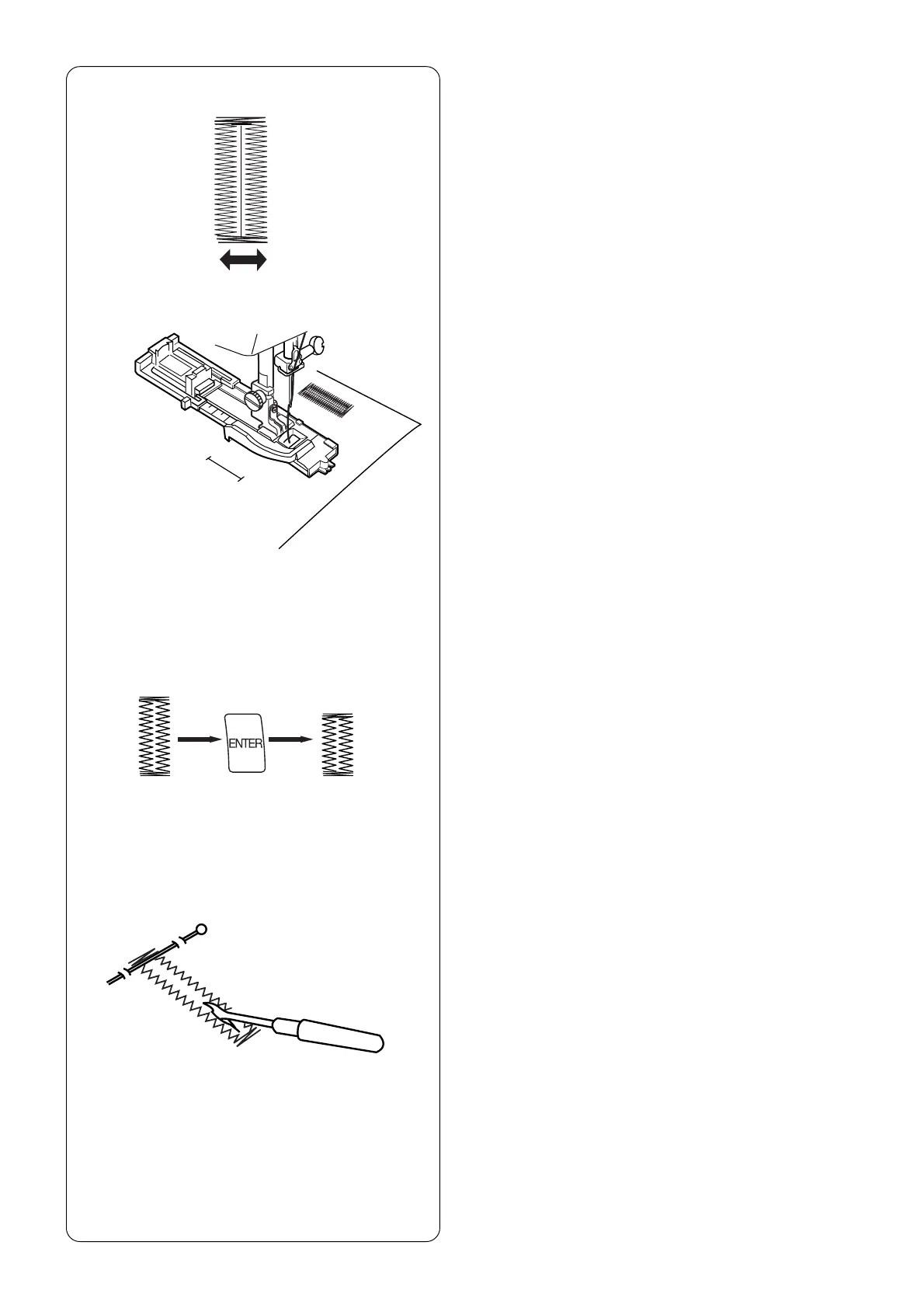 ENTER