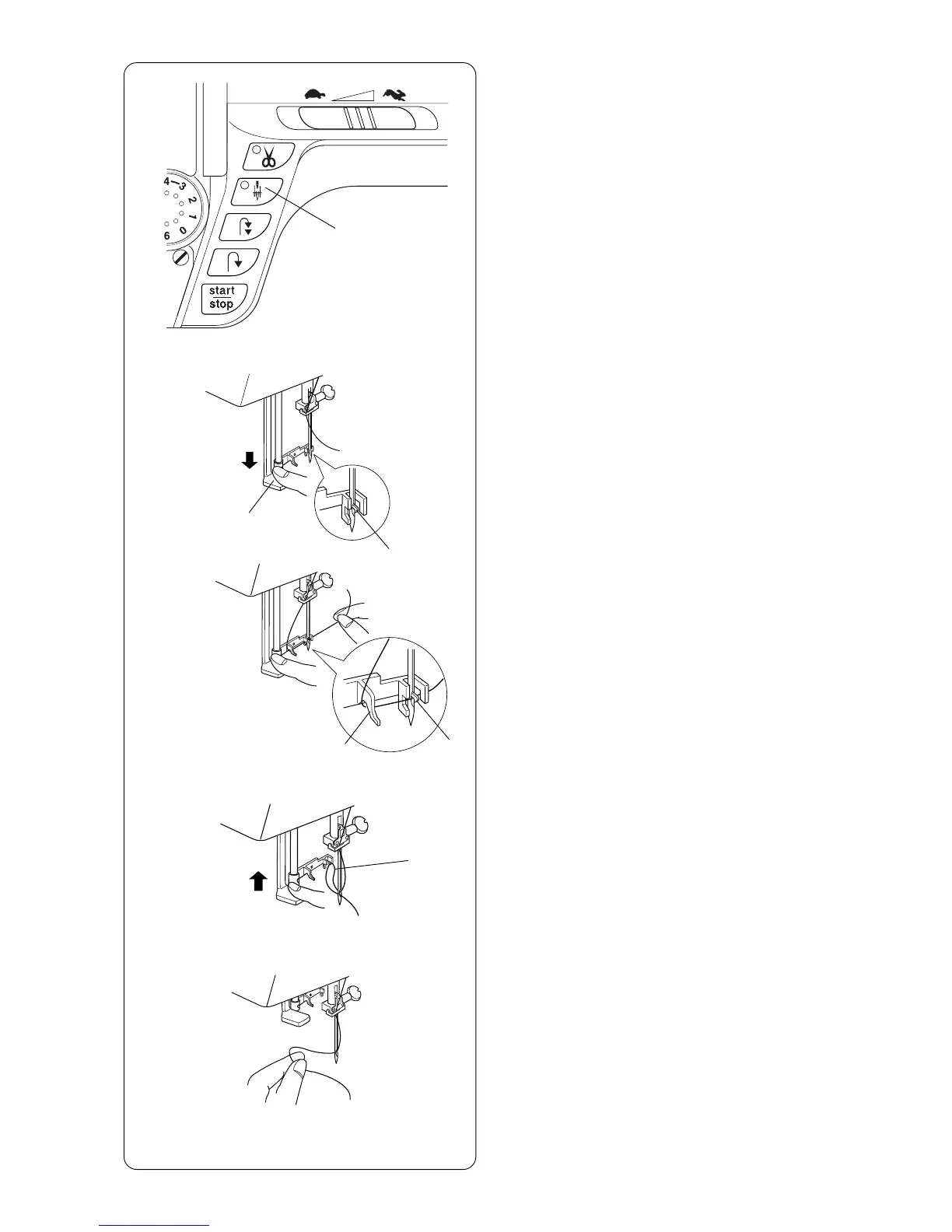 4
3
2
1
0
6
start
stop