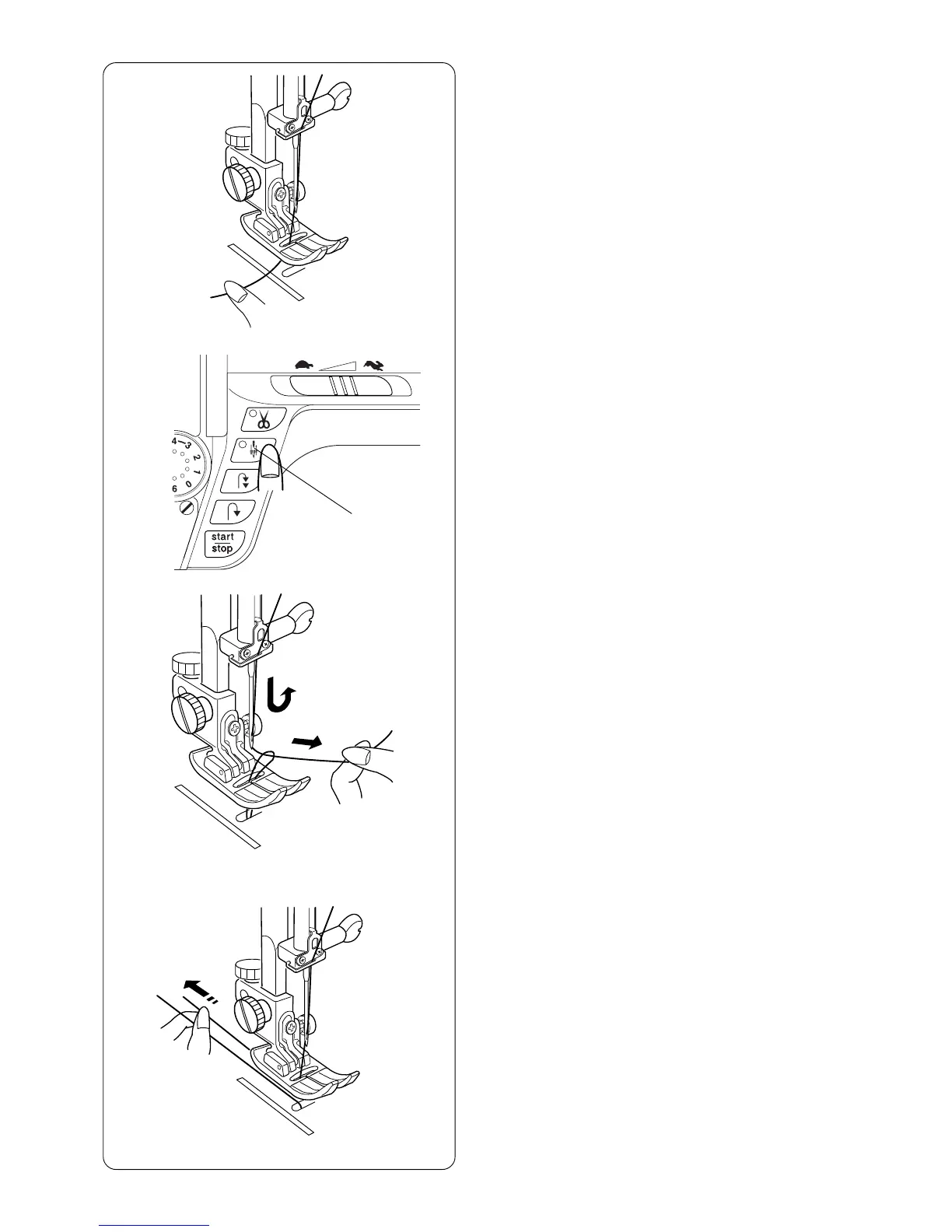 4 3 2 1 0 6

start
stop