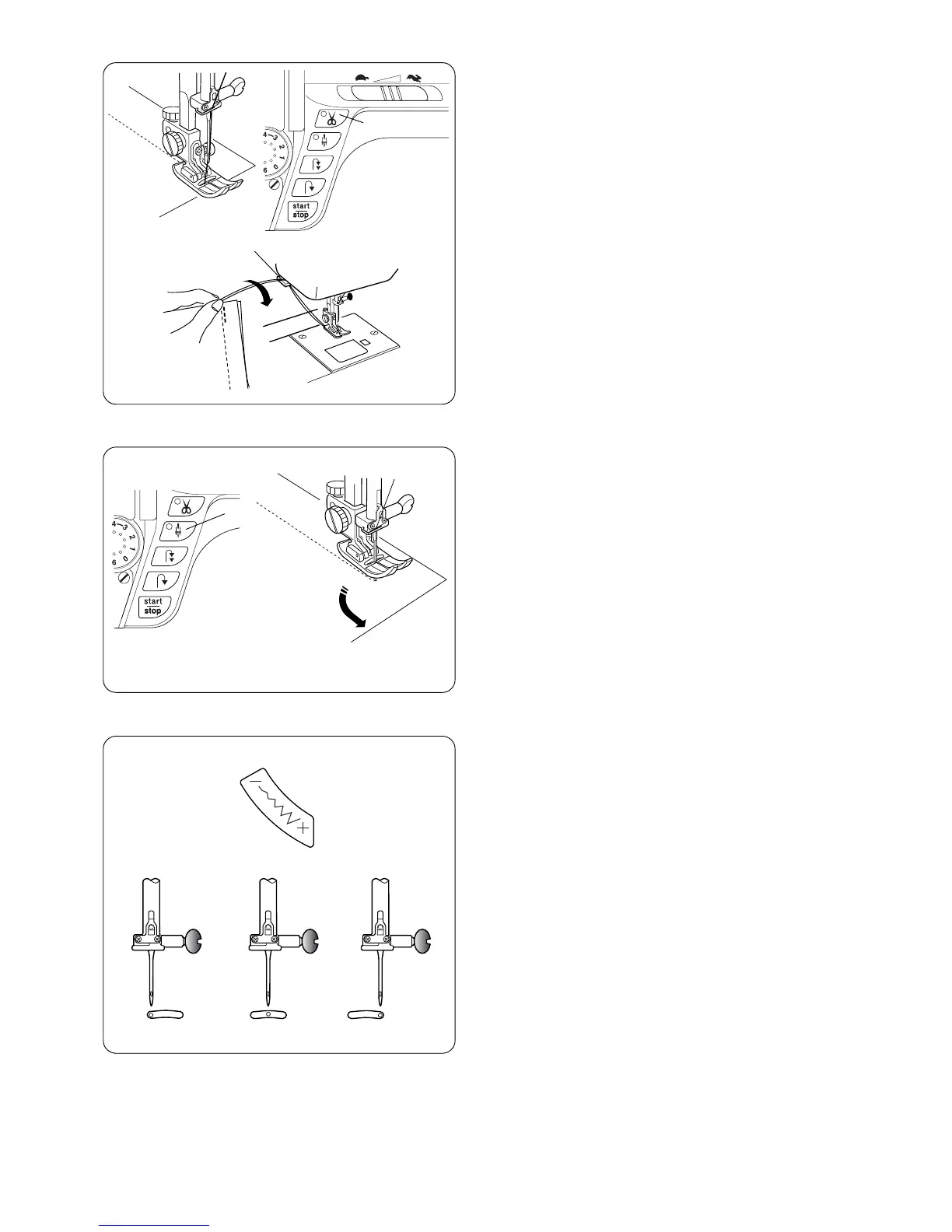 4 3 2 1 0 6

start
stop

4 3 2 1 0 6

start
stop