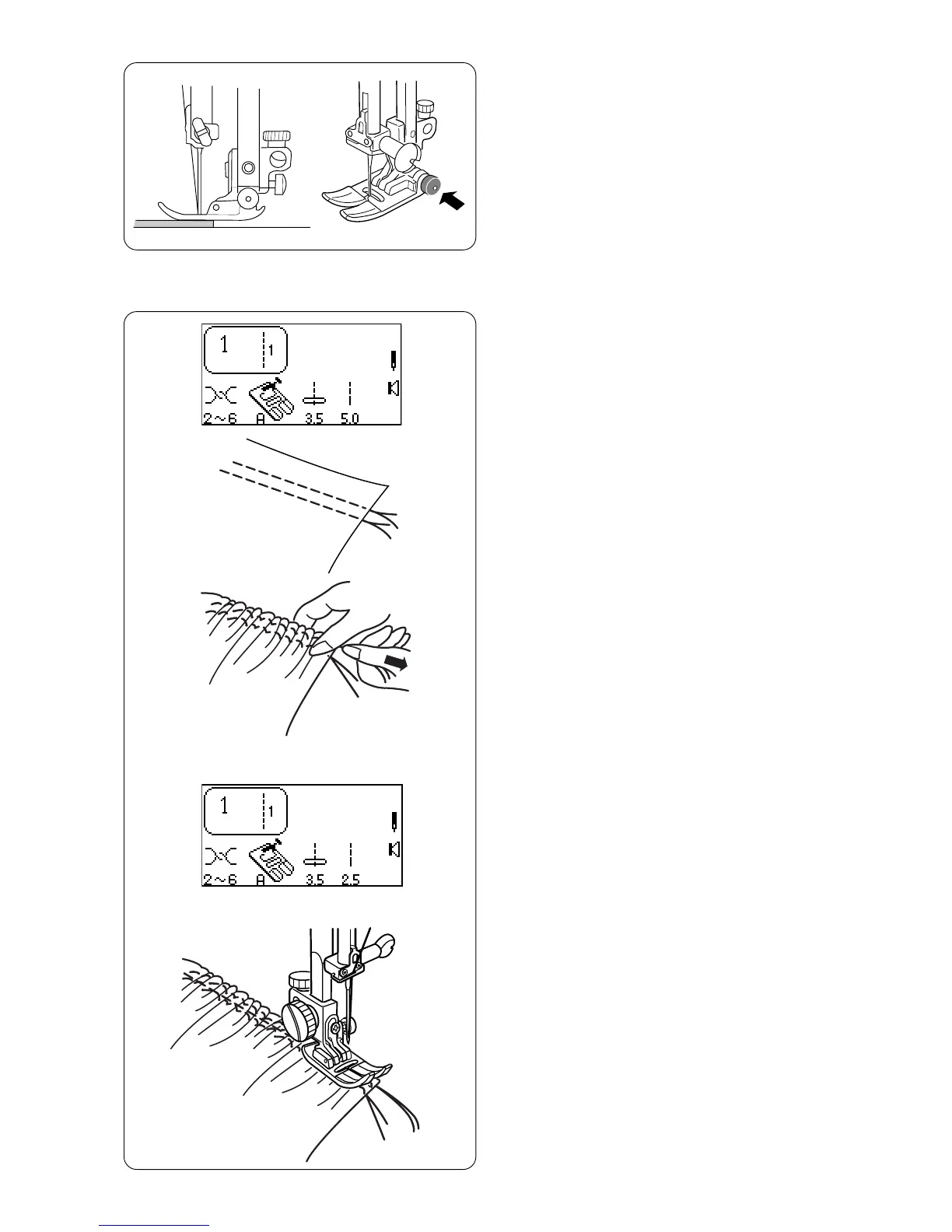 1 1
2~6 A 3.5 5.0

1 1
2~6 A 3.5 2.5