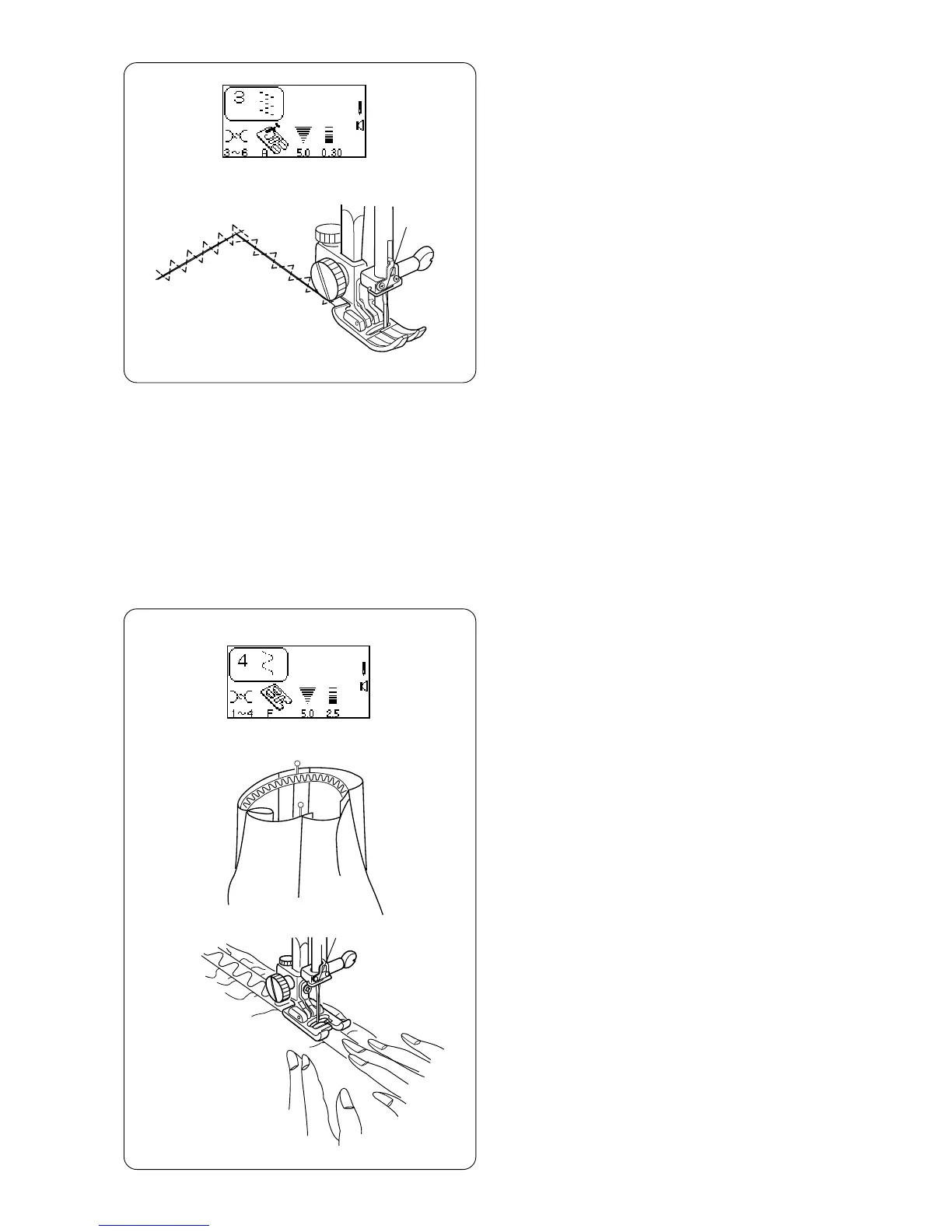 3

3~6 A 5.0 0.30

4

1~4 F 5.0 2.5