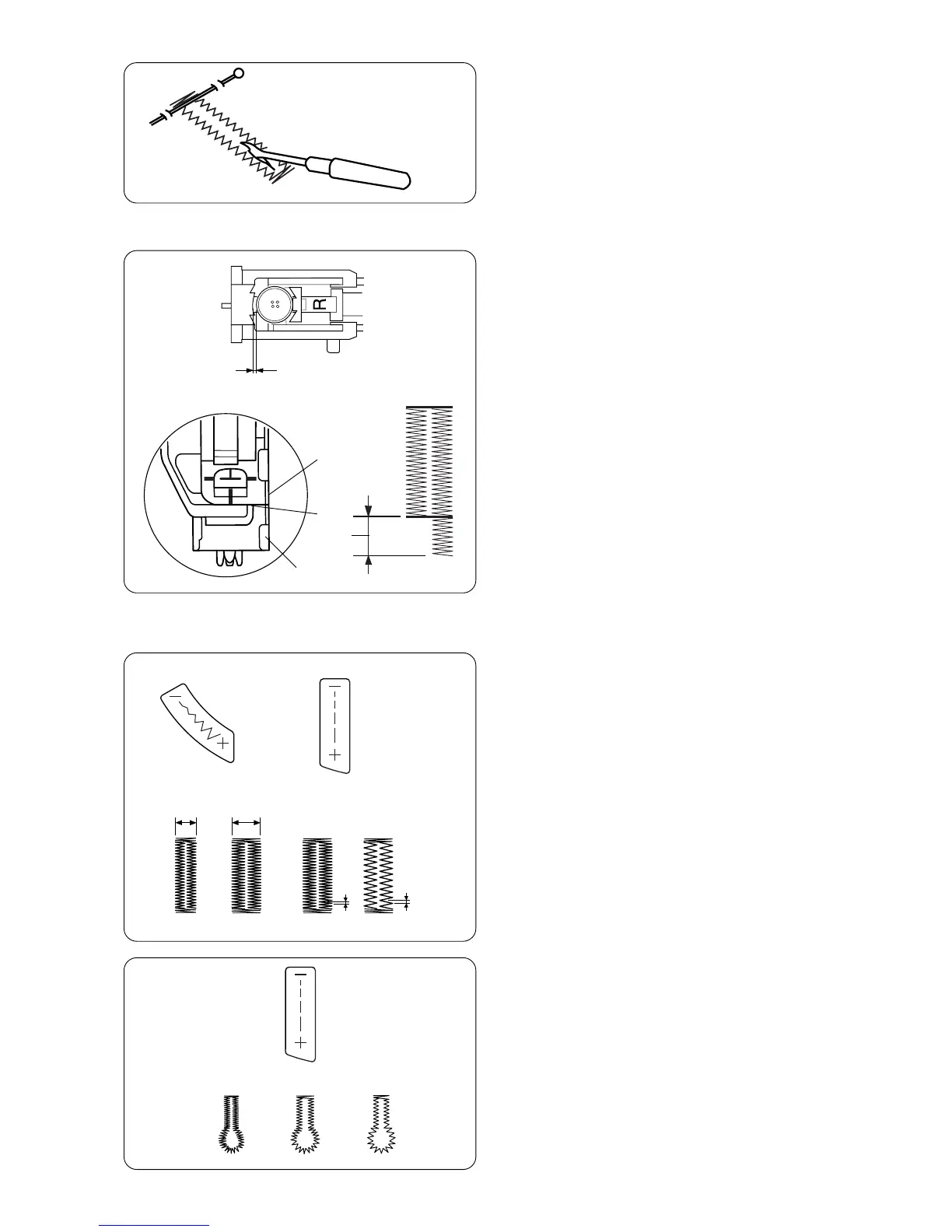 R