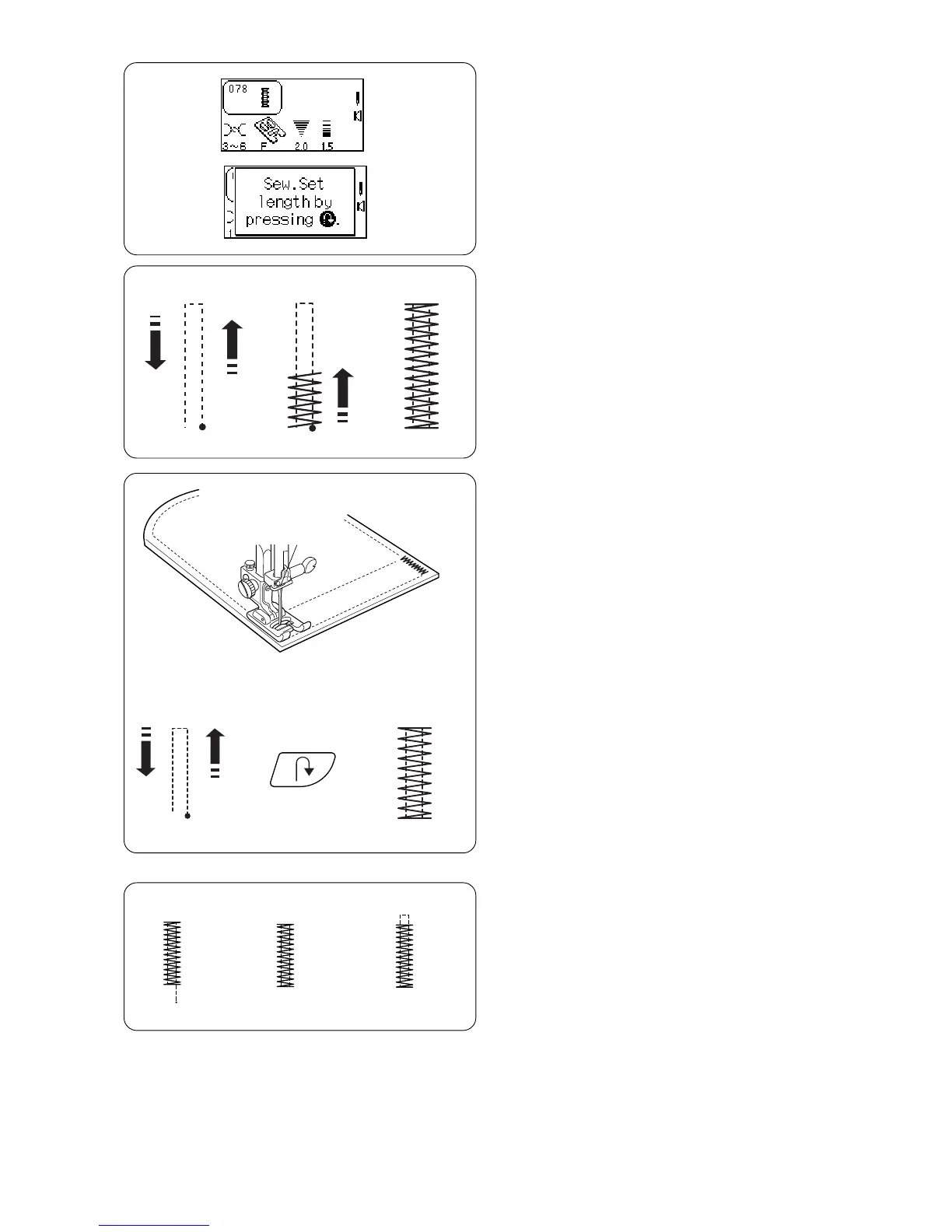 078

3~6 F 2.0 1.5

Sew.Set length by pressing .