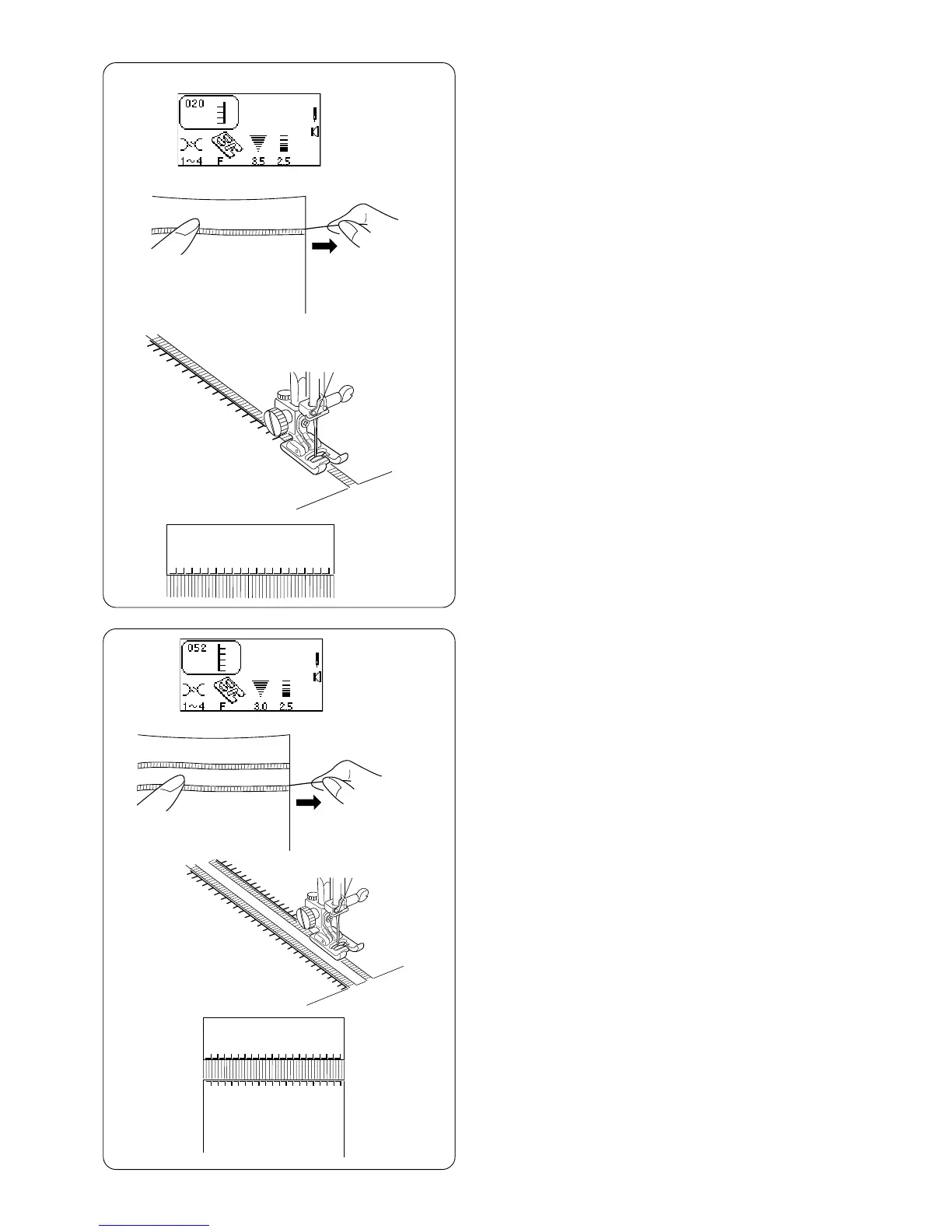 020

1~4 F 3.5 2.5

052

1~4 F 3.0 2.5