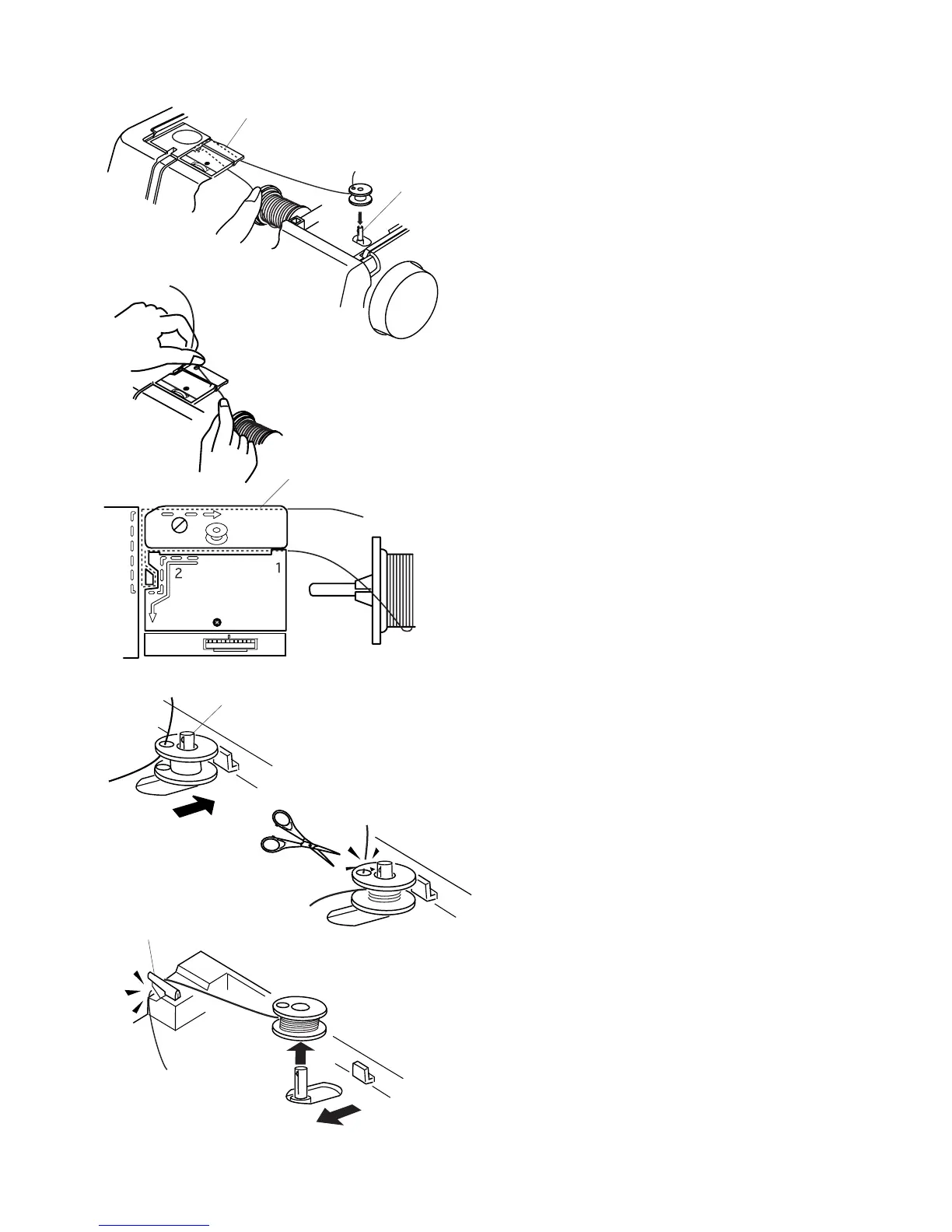 2

1