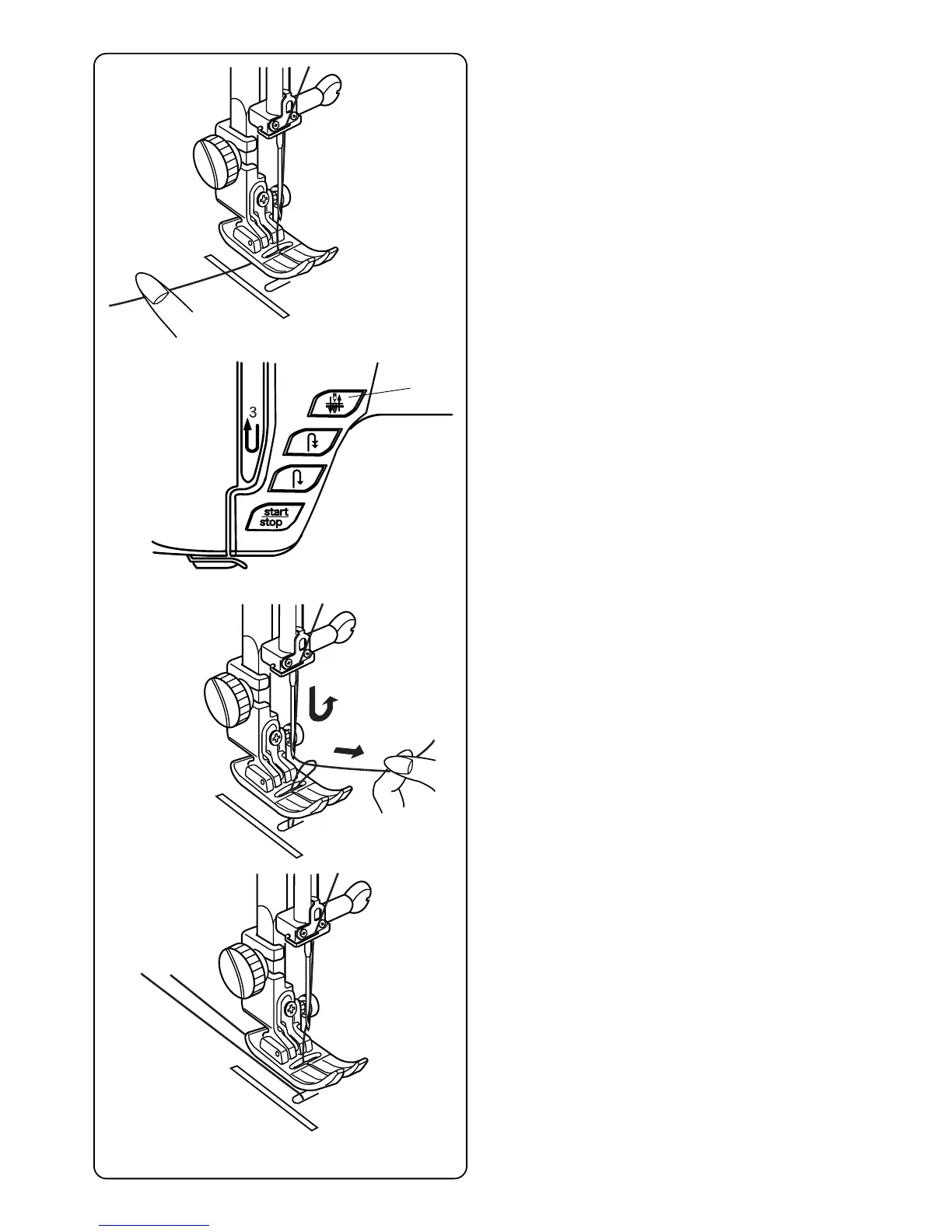 3

start
stop