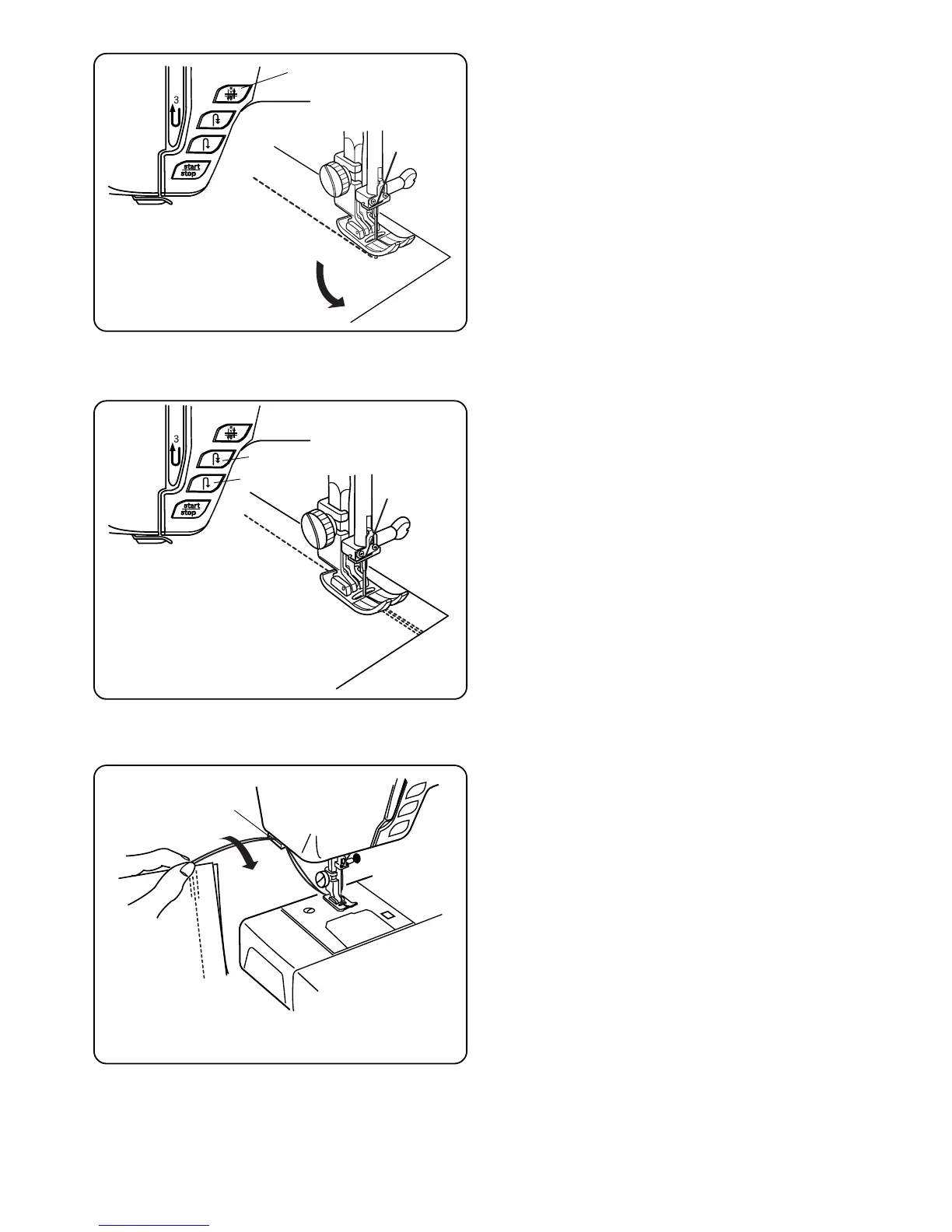 3

start
stop

3

start
stop