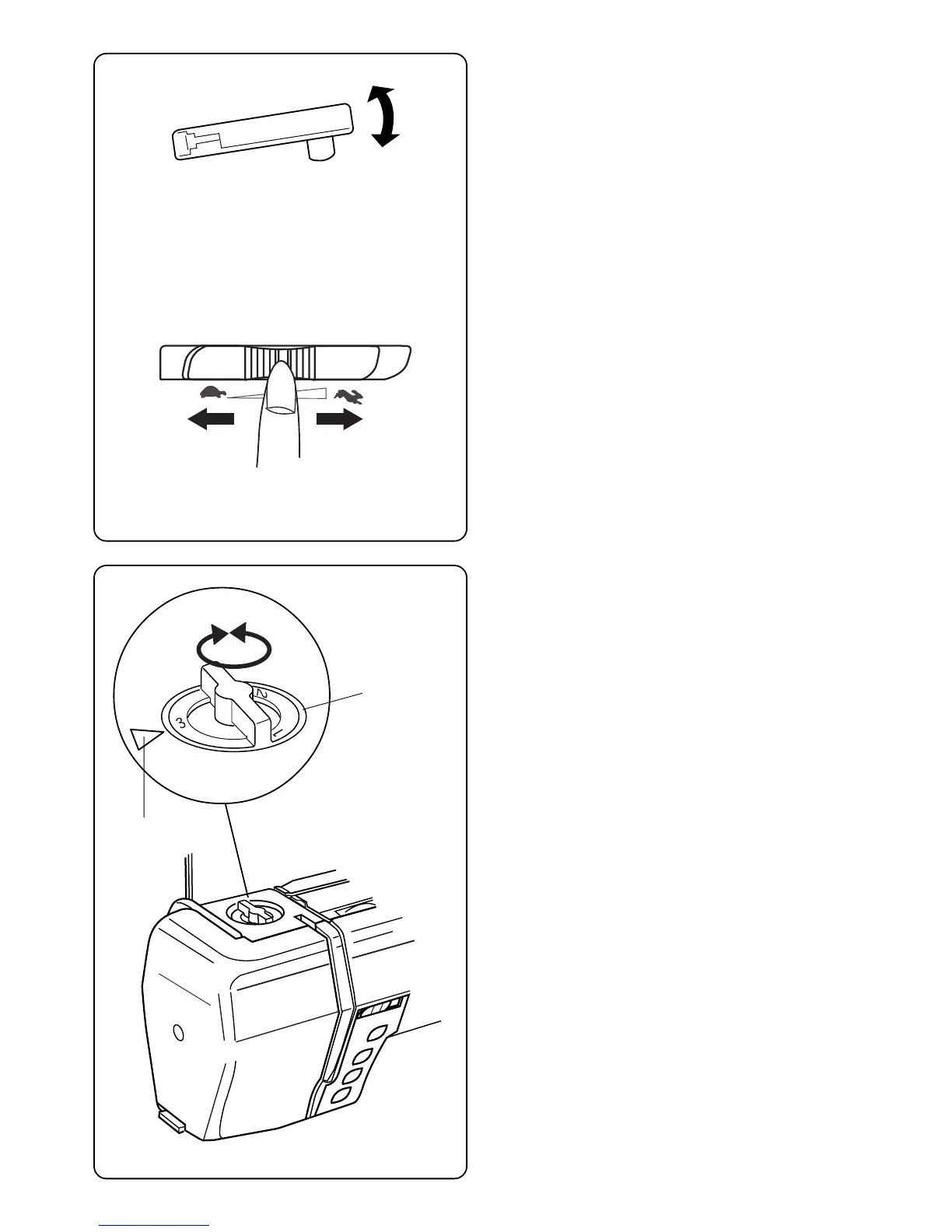 3
2
1