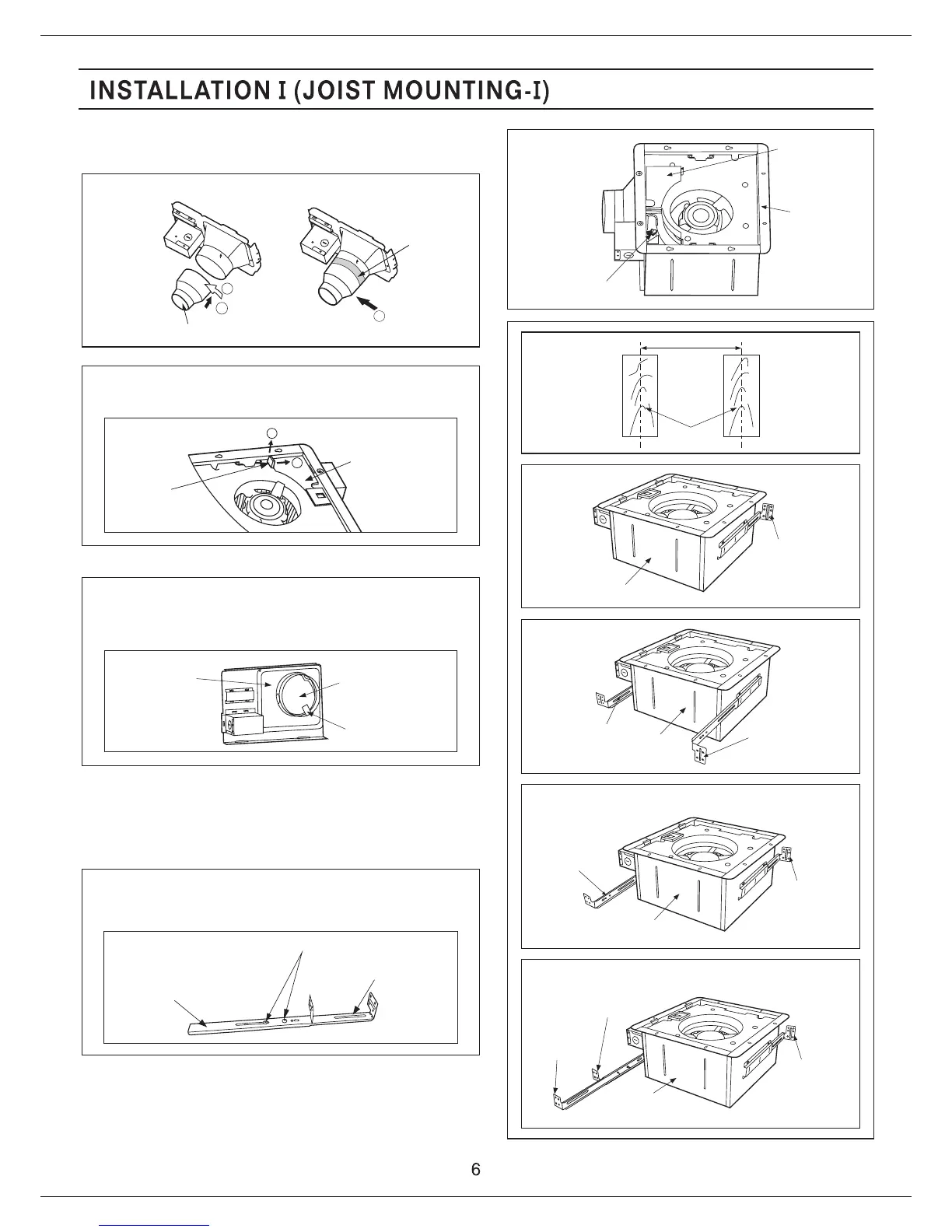 INSTALLATION I (JOIST MOUNTING-I)

6