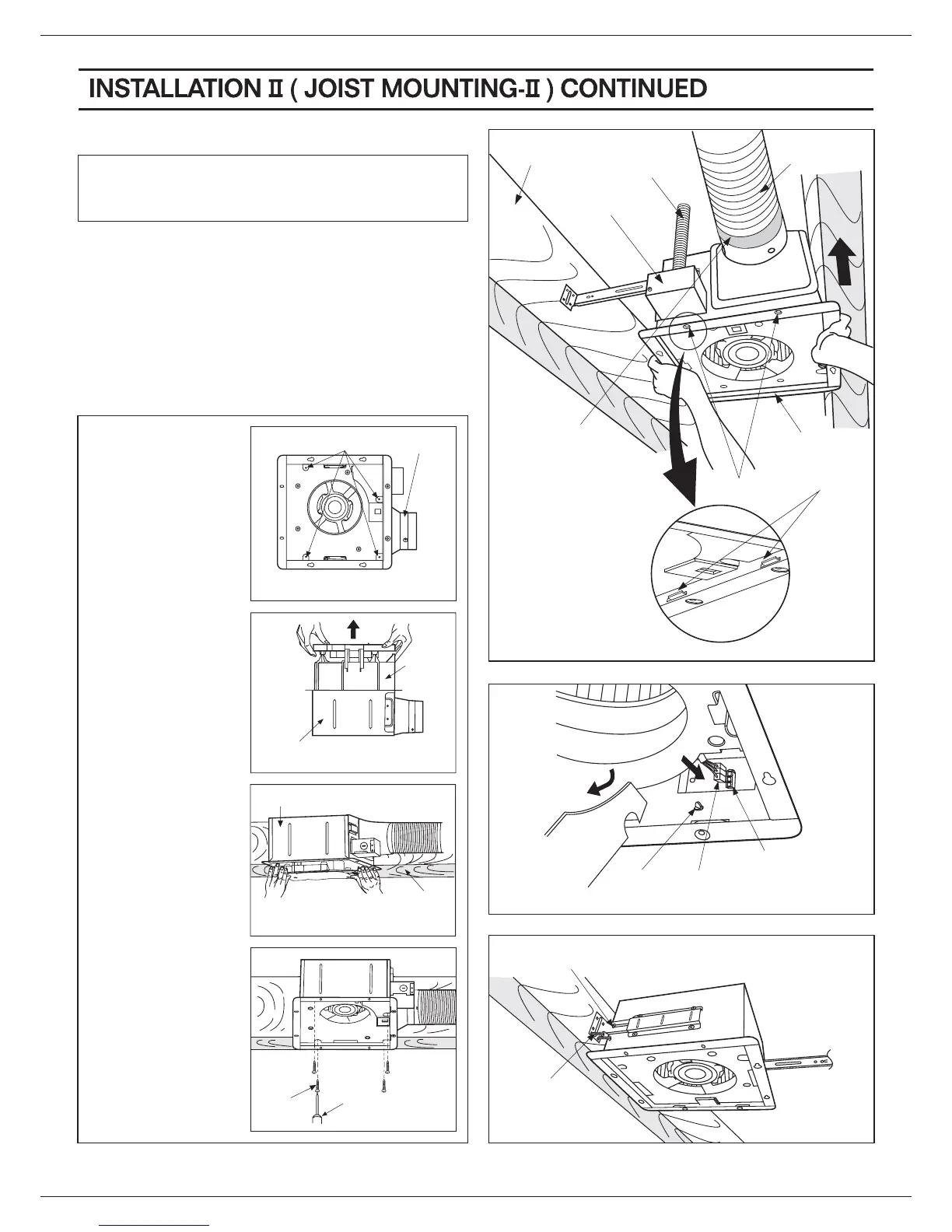 INSTALLATION Ⅱ ( JOIST MOUNTING-Ⅱ ) CONTINUED