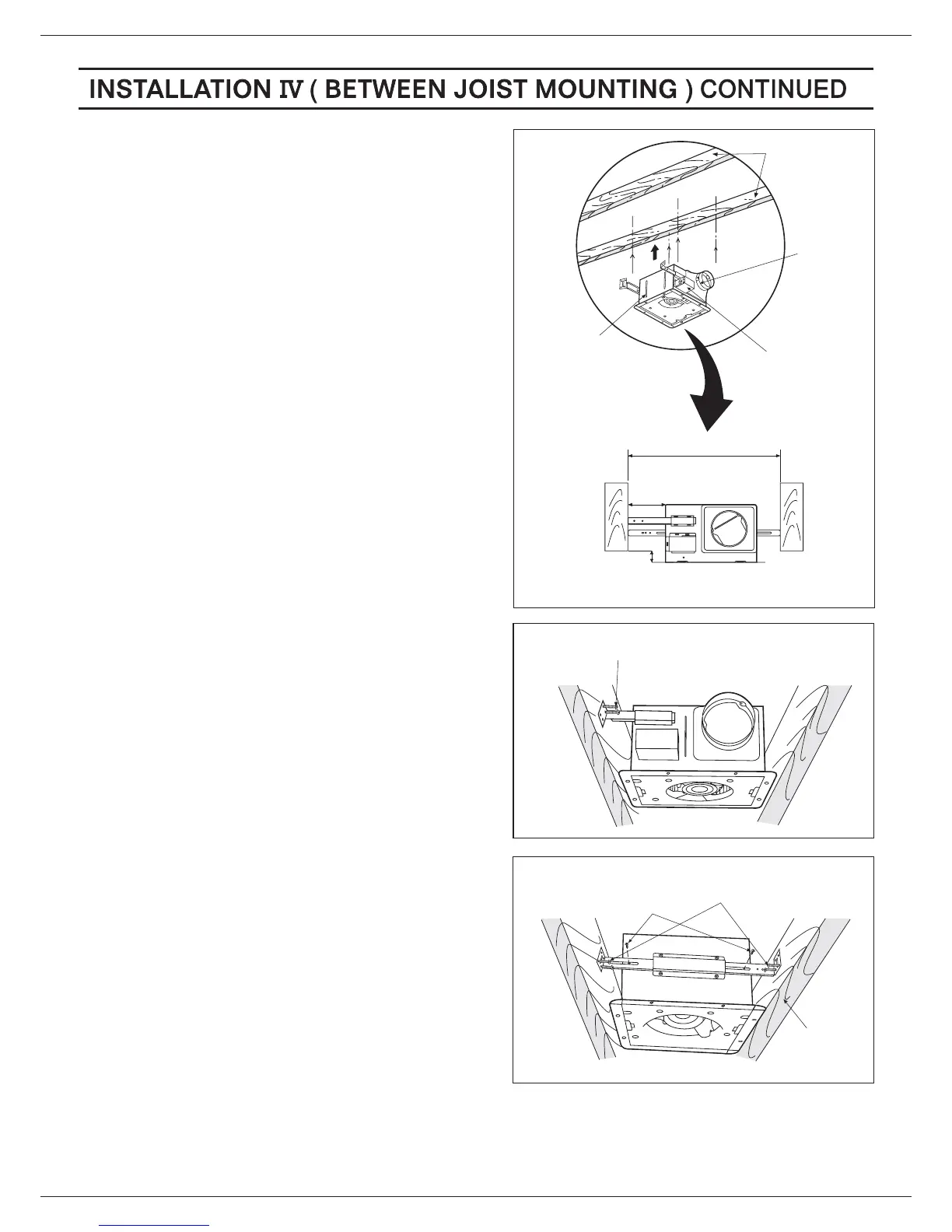 INSTALLATION IV ( BETWEEN JOIST MOUNTING ) CONTINUED