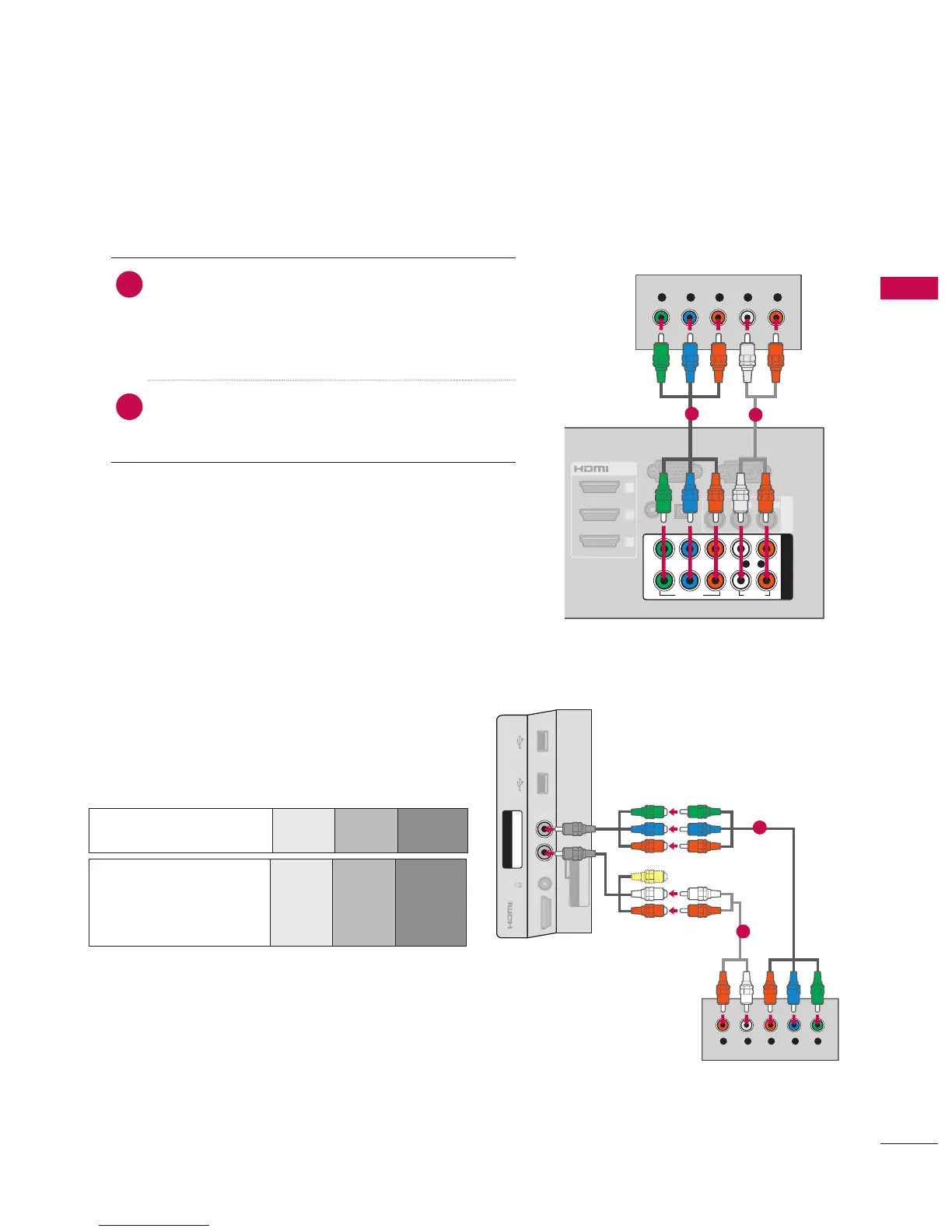 HDMI

HDMI