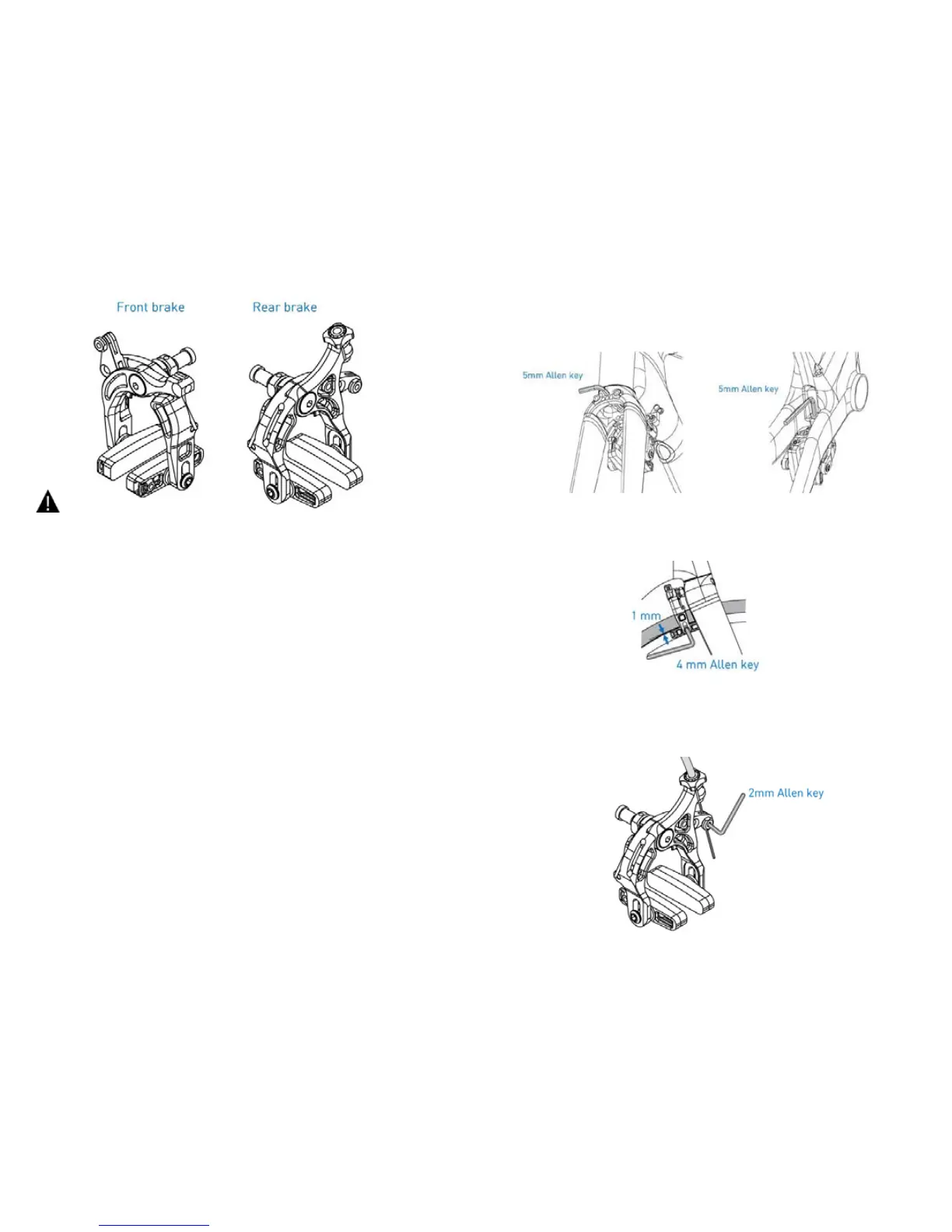 Front brake

Rear brake

5mm Allen key

5mm Allen key

1 mm

4 mm Allen key

2mm Allen key