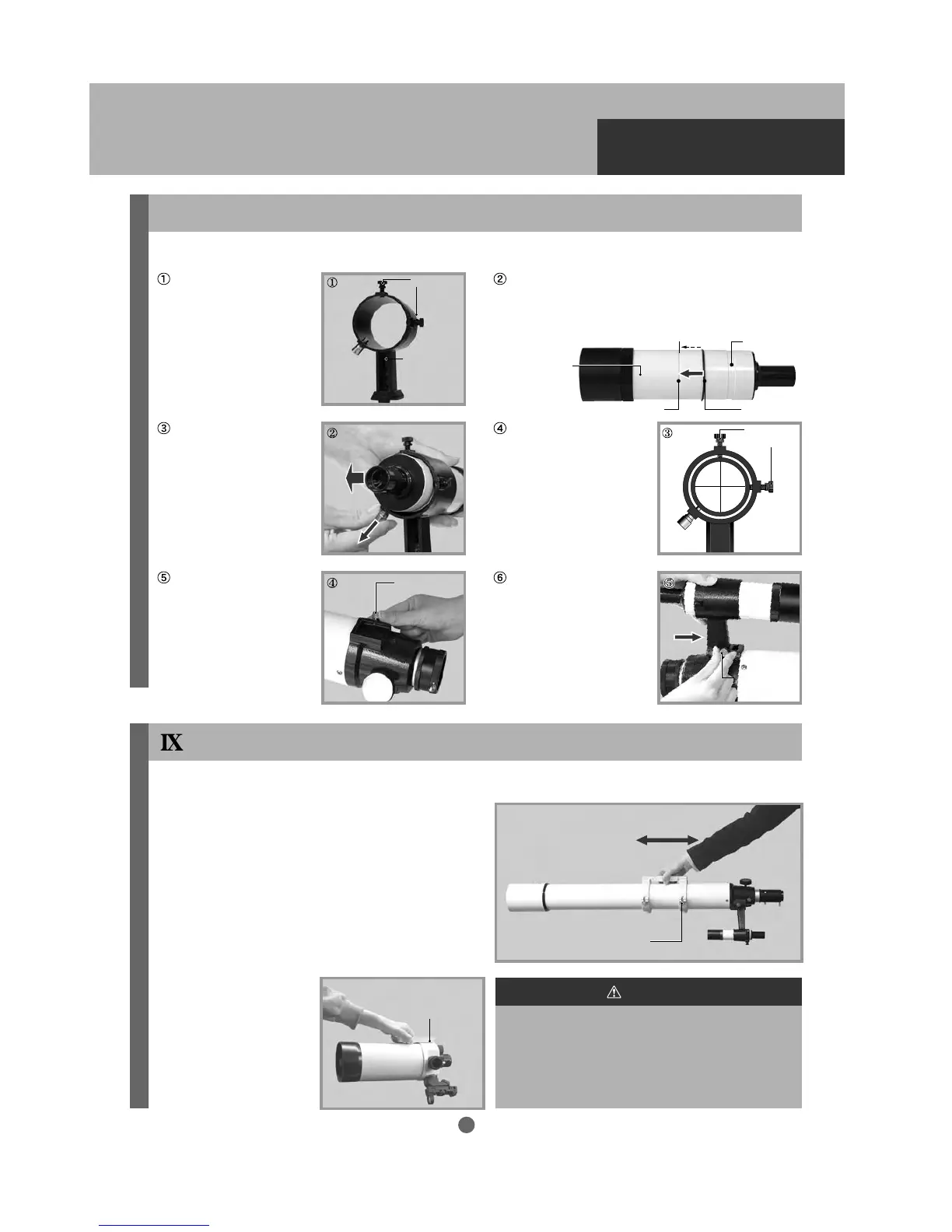 ①

①

②

③

②

④

③

⑤

④

⑥

⑤

IX