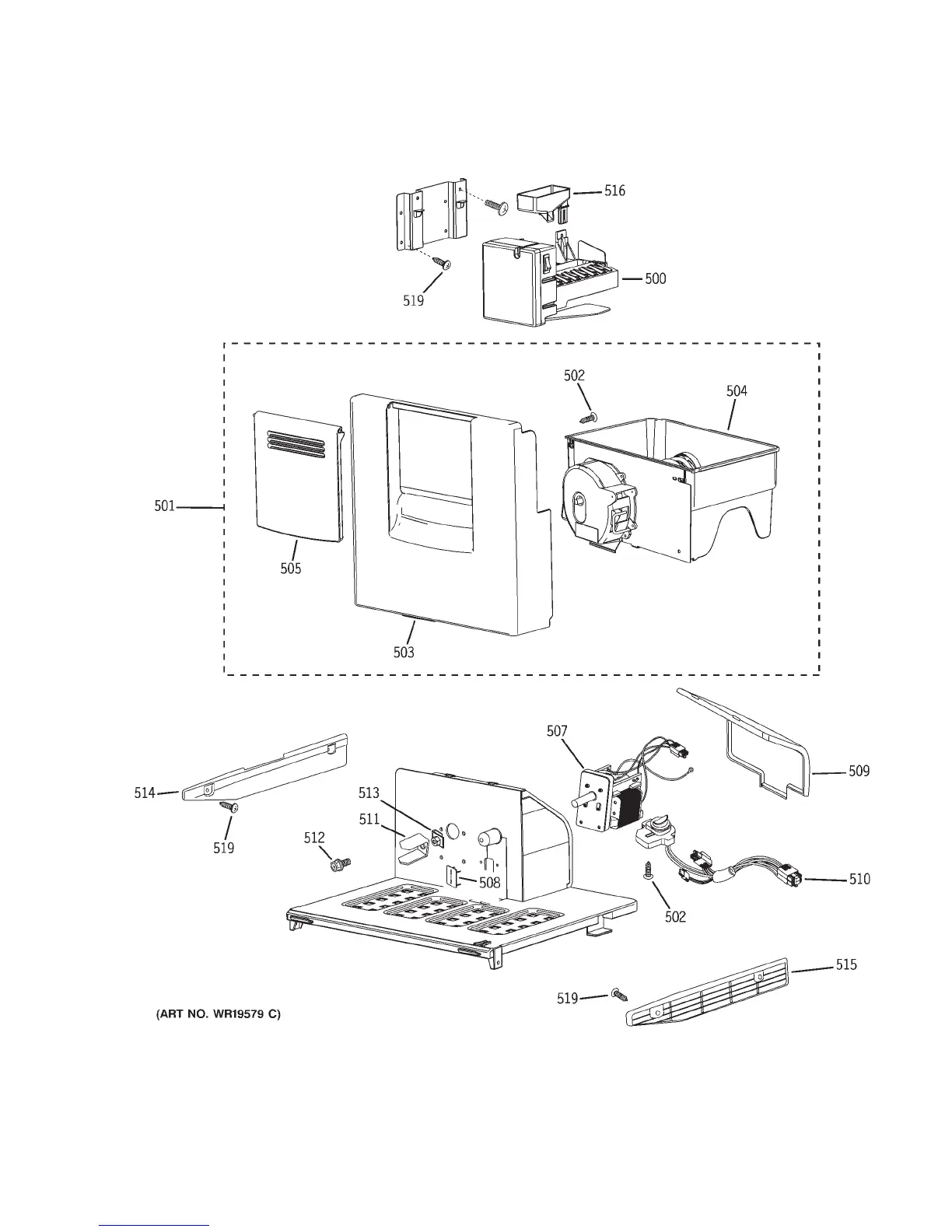 516
500
519
502
504
501
505
503
507
509
514
513
511
519
512
508
510
502
515
519
(ART NO. WR19579 C)